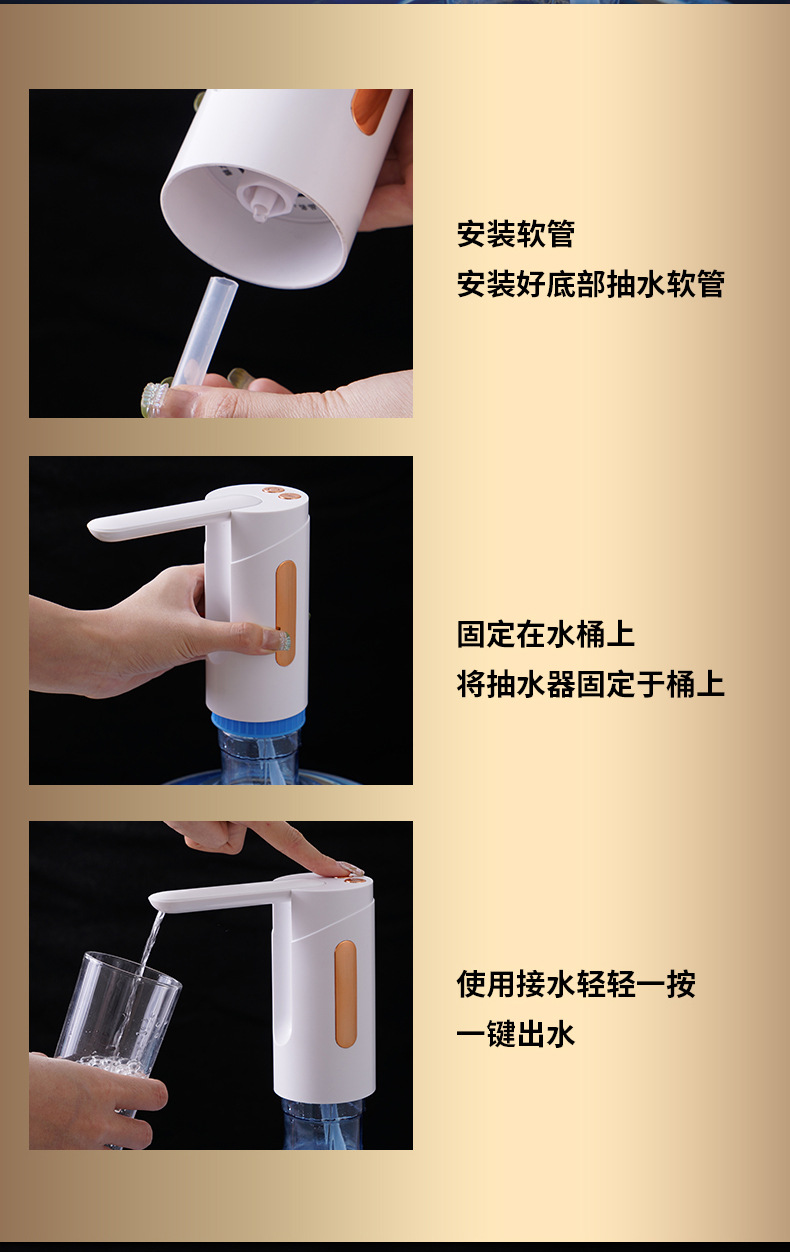 安装软管
安装好底部抽水软管

固定在水桶上
将抽水器固定于桶上

使用接水轻轻一按
一键出水