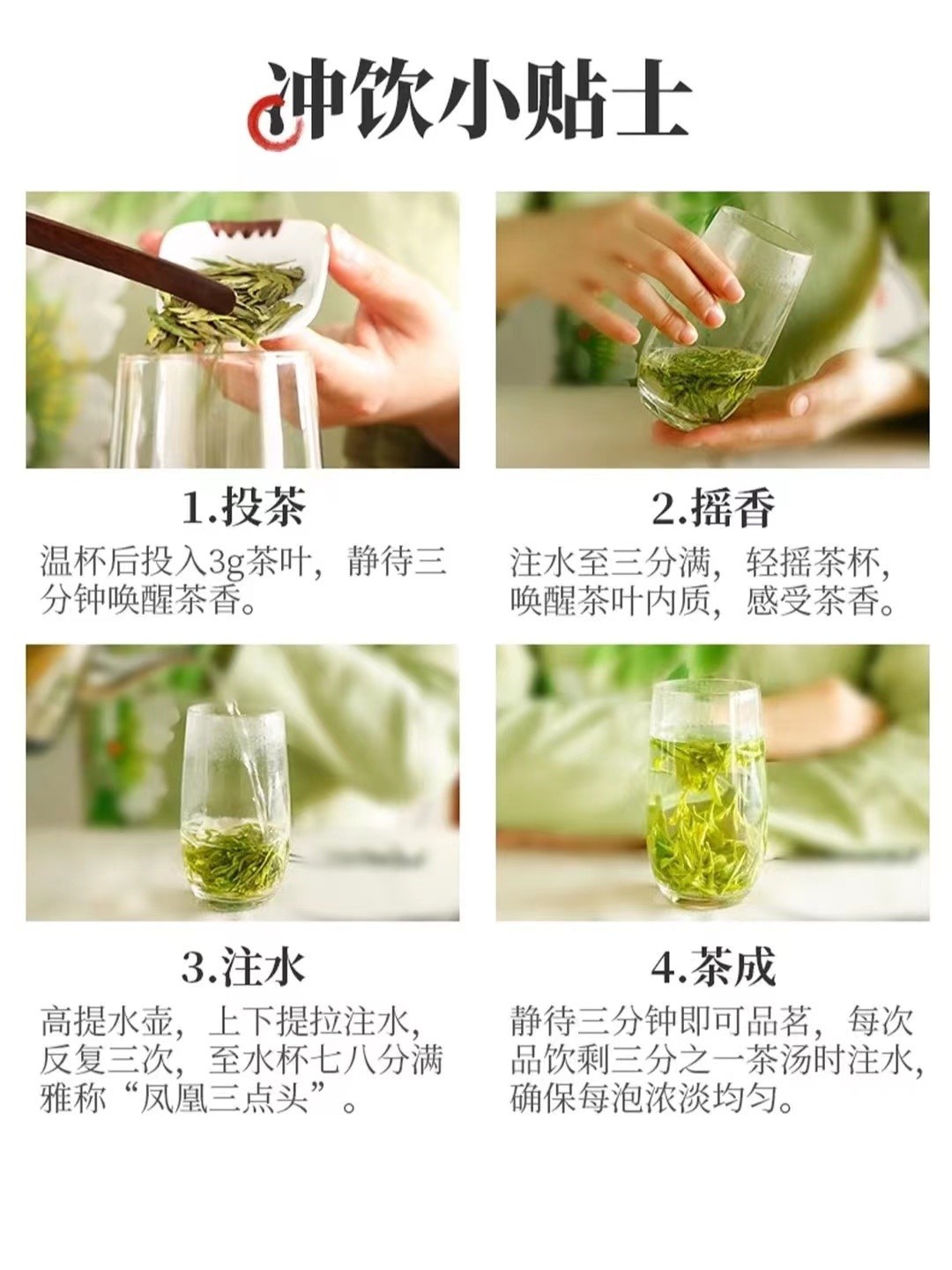 冲饮小贴士

1.投茶
温杯后投入3g茶叶，静待三分钟唤醒茶香。

2.摇香
注水至三分满，轻摇茶杯，唤醒茶叶内质，感受茶香。

3.注水
高提水壶，上下提拉注水，反复三次，至水杯七八分满雅称“凤凰三点头”。

4.茶成
静待三分钟即可品茗，每次品饮剩三分之一茶汤时注水，确保每泡浓淡均匀。