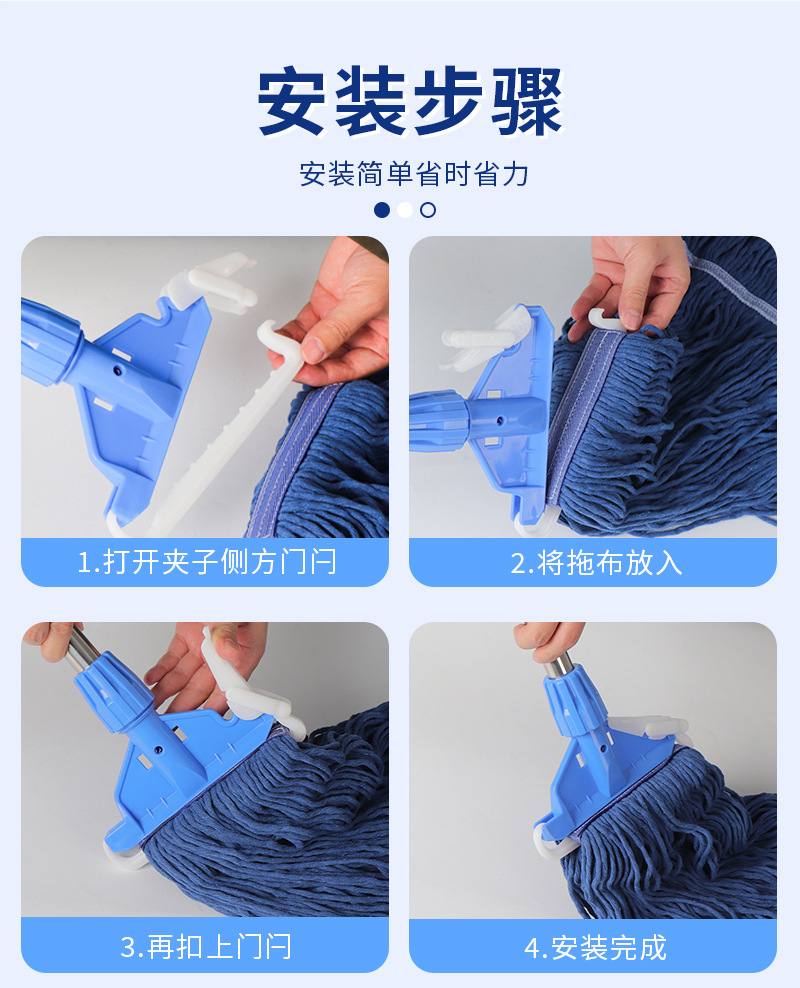 安装步骤

安装简单省时省力

1.打开夹子侧方门闩

2.将拖布放入

3.再扣上门闩

4.安装完成