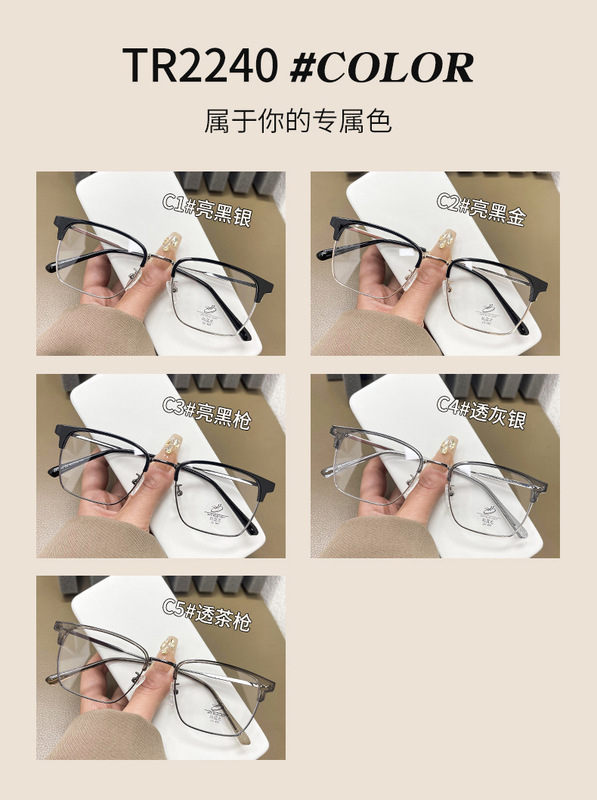 TR2240 #COLOR

属于你的专属色

C1#亮黑银

C2#亮黑金

C3#亮黑枪

C4#透灰银

C5#透茶枪