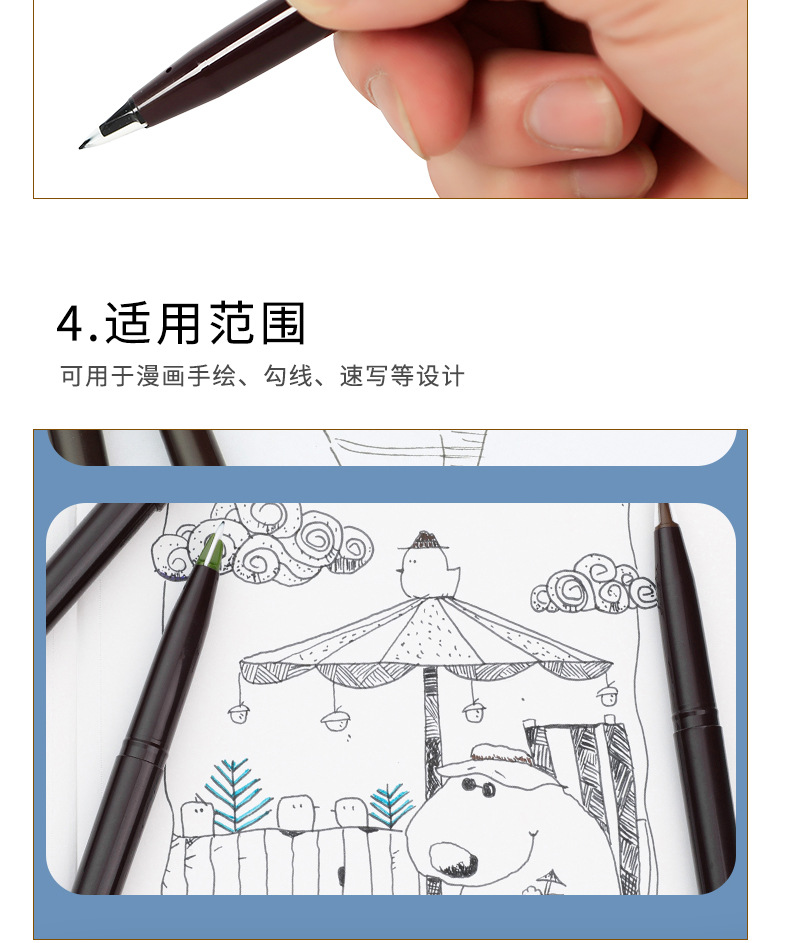 4.适用范围

可用于漫画手绘、勾线、速写等设计