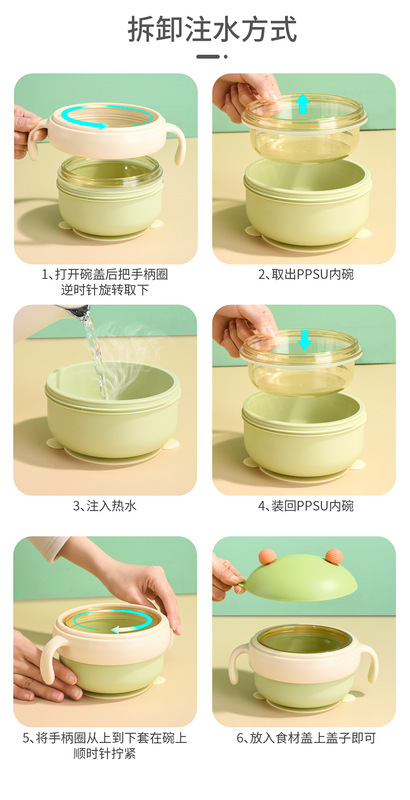 拆卸注水方式

1、打开碗盖后把手柄圈逆时针旋转取下

2、取出PPSU内碗

3、注入热水

4、装回PPSU内碗

5、将手柄圈从上到下套在碗上顺时针拧紧

6、放入食材盖上盖子即可