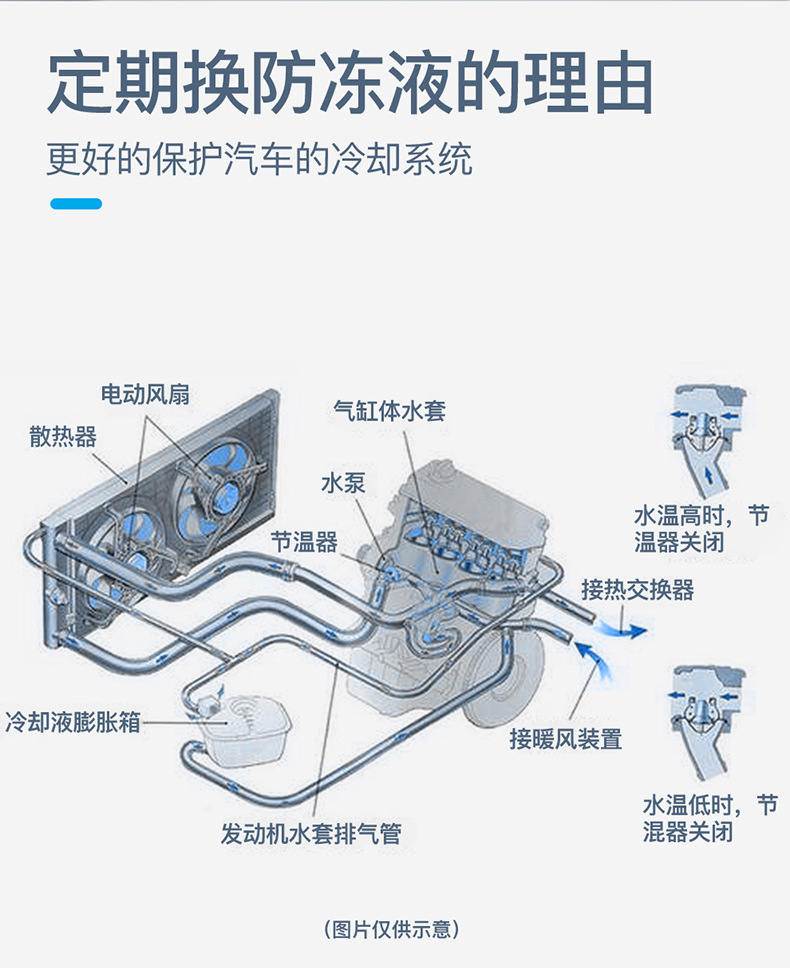 定期换防冻液的理由

更好的保护汽车的冷却系统

电动风扇

散热器

气缸体水套

水泵

节温器

水温高时，节温器关闭

接热交换器

冷却液膨胀箱

接暖风装置

水温低时，节混器关闭

发动机水套排气管

（图片仅供示意）