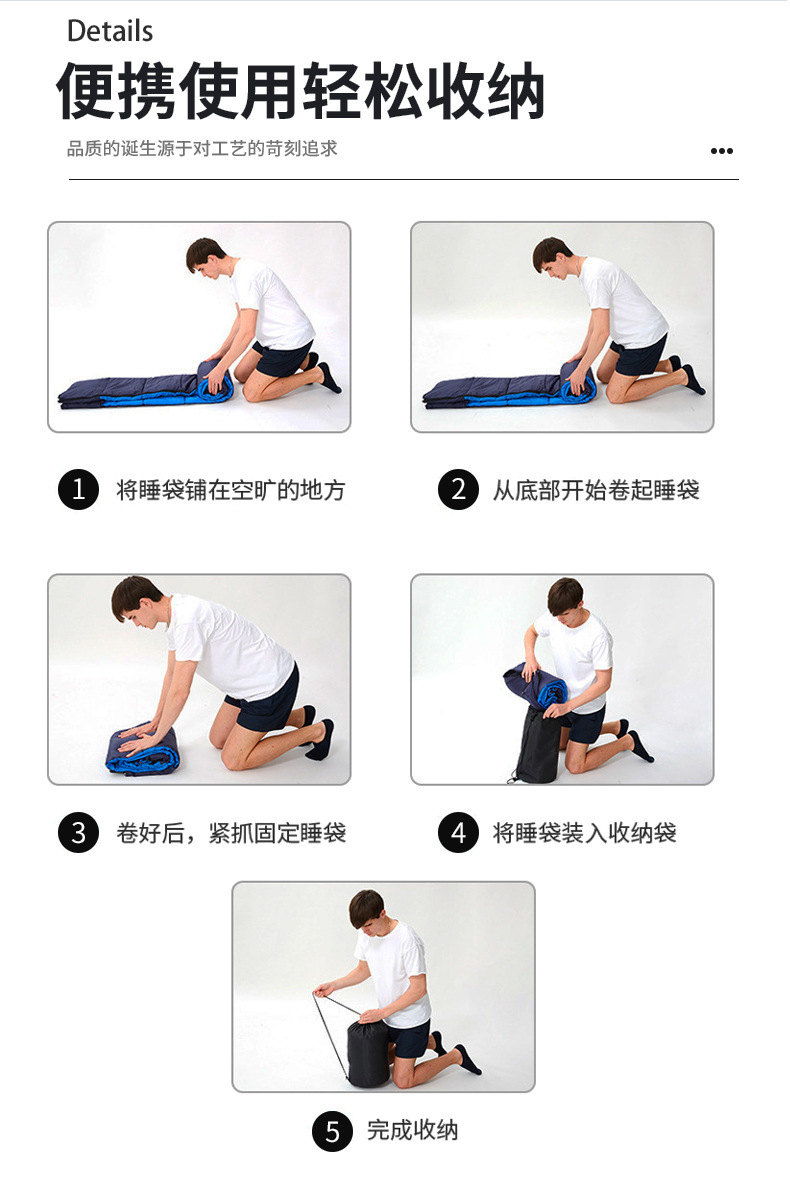 Details
便携使用轻松收纳

品质的诞生源于对工艺的苛刻追求 •••

1 将睡袋铺在空旷的地方

2 从底部开始卷起睡袋

3 卷好后，紧抓固定睡袋

4 将睡袋装入收纳袋

5 完成收纳