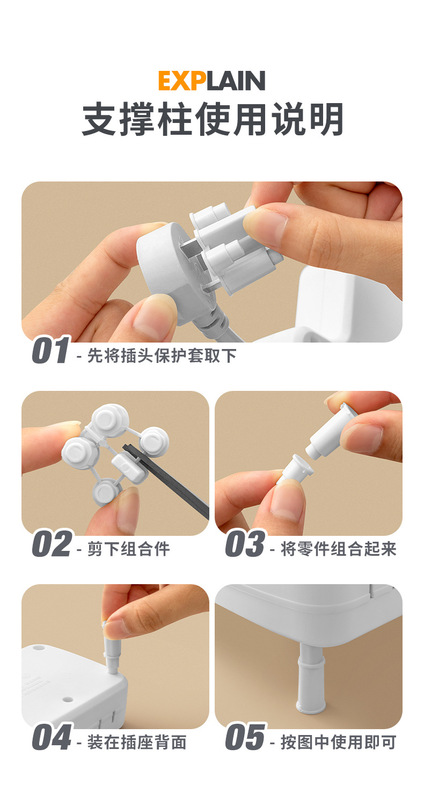 EXPLAIN
支撑柱使用说明

01 - 先将插头保护套取下

02 - 剪下组合件

03 - 将零件组合起来

04 - 装在插座背面

05 - 按图中使用即可