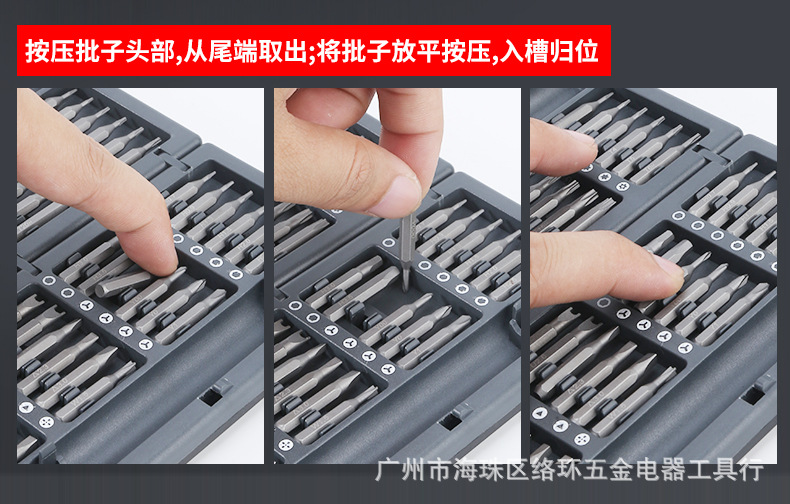 按压批子头部,从尾端取出;将批子放平按压,入槽归位

广州市海珠区络环五金电器工具行