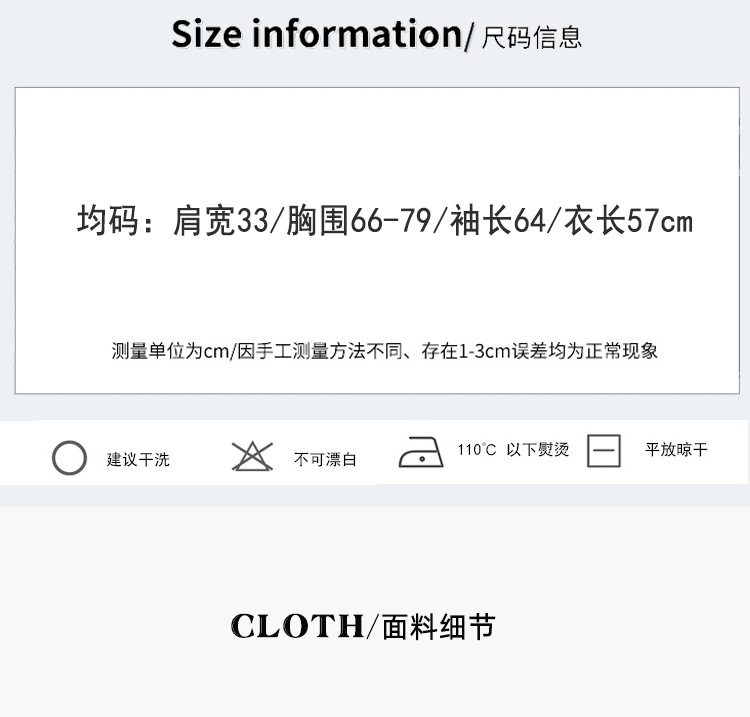 Size information/尺码信息

均码：肩宽33/胸围66-79/袖长64/衣长57cm

测量单位为cm/因手工测量方法不同、存在1-3cm误差均为正常现象

建议干洗 不可漂白 110°C 以下熨烫 平放晾干

CLOTH/面料细节