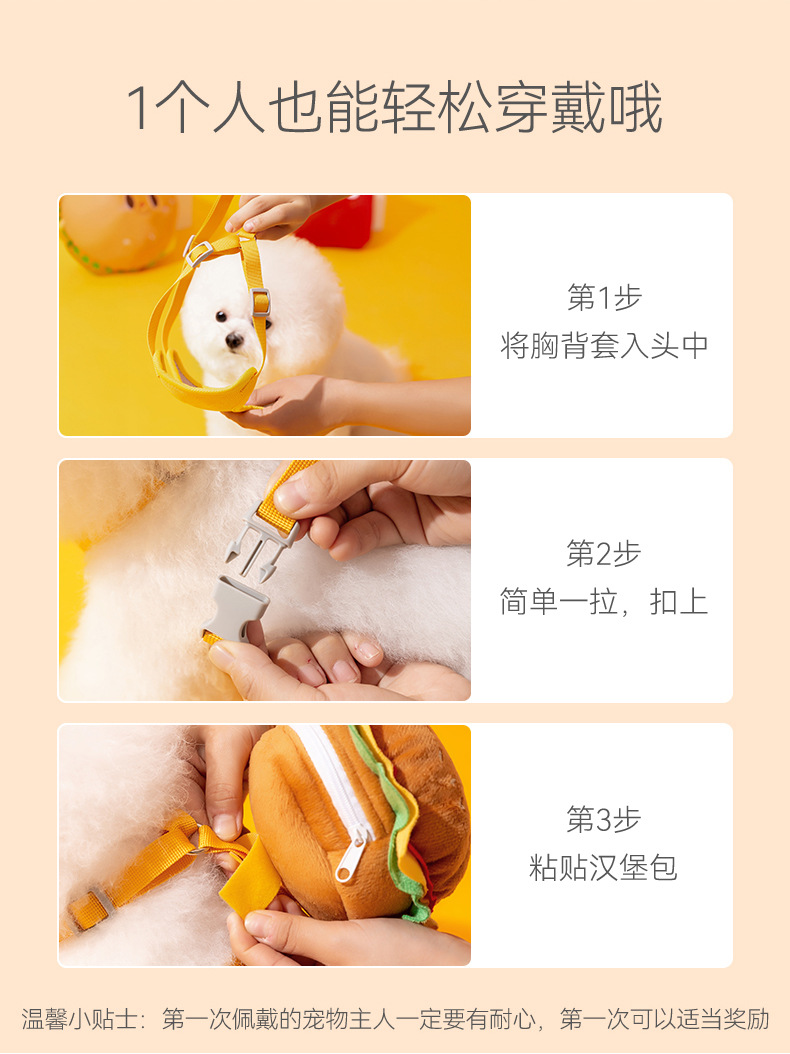 1个人也能轻松穿戴哦

第1步
将胸背套入头中

第2步
简单一拉，扣上

第3步
粘贴汉堡包

温馨小贴士：第一次佩戴的宠物主人一定要有耐心，第一次可以适当奖励