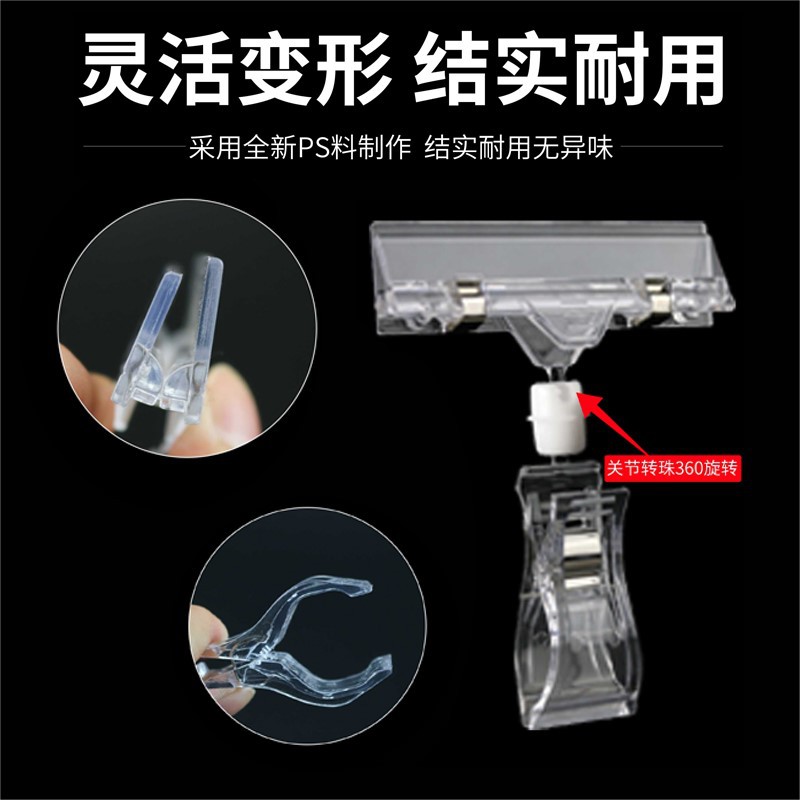 灵活变形 结实耐用

采用全新PS料制作 结实耐用无异味

关节转珠360旋转