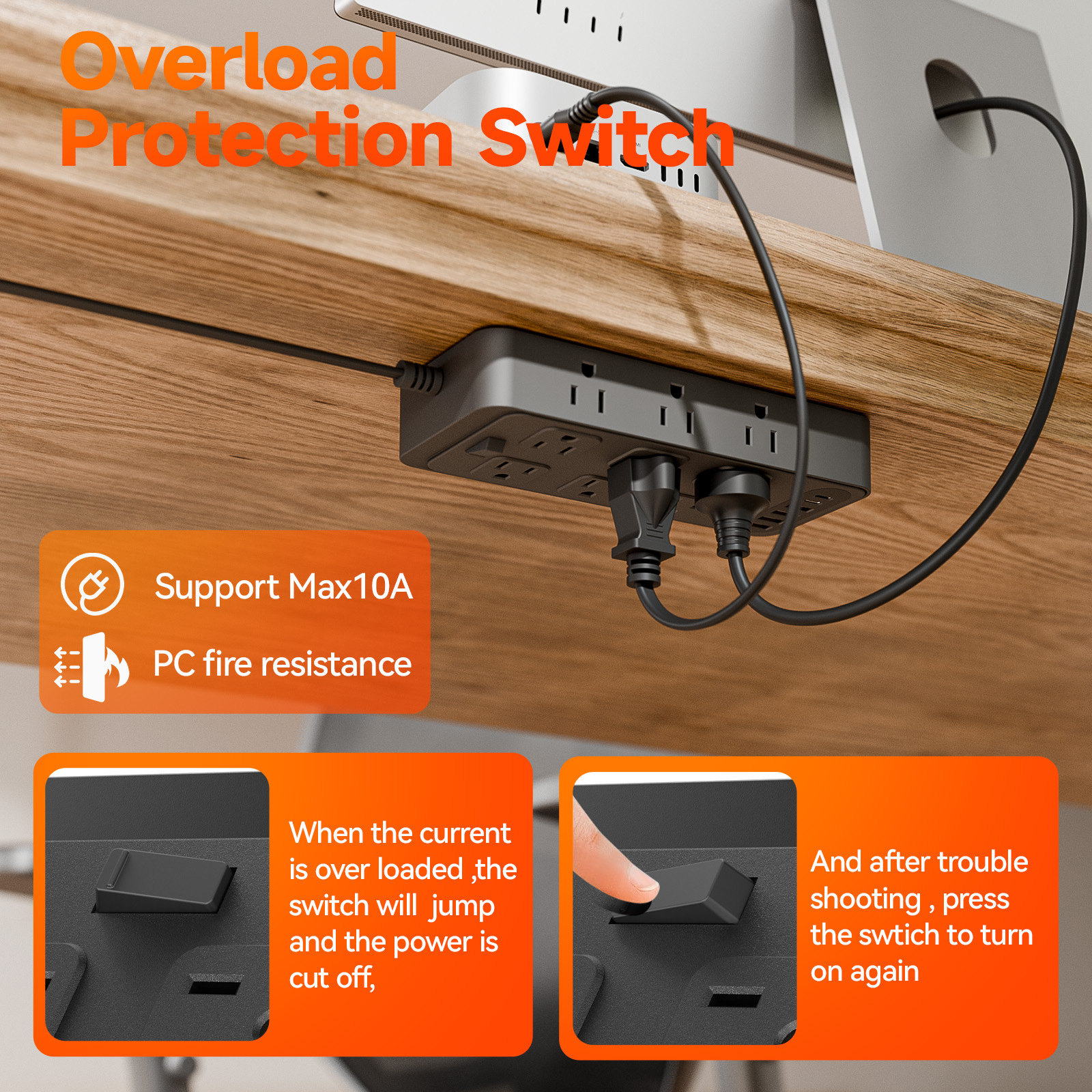 Overload Protection Switch

Support Max10A

PC fire resistance

When the current is over loaded ,the switch will jump and the power is cut off,

And after trouble shooting , press the swtich to turn on again