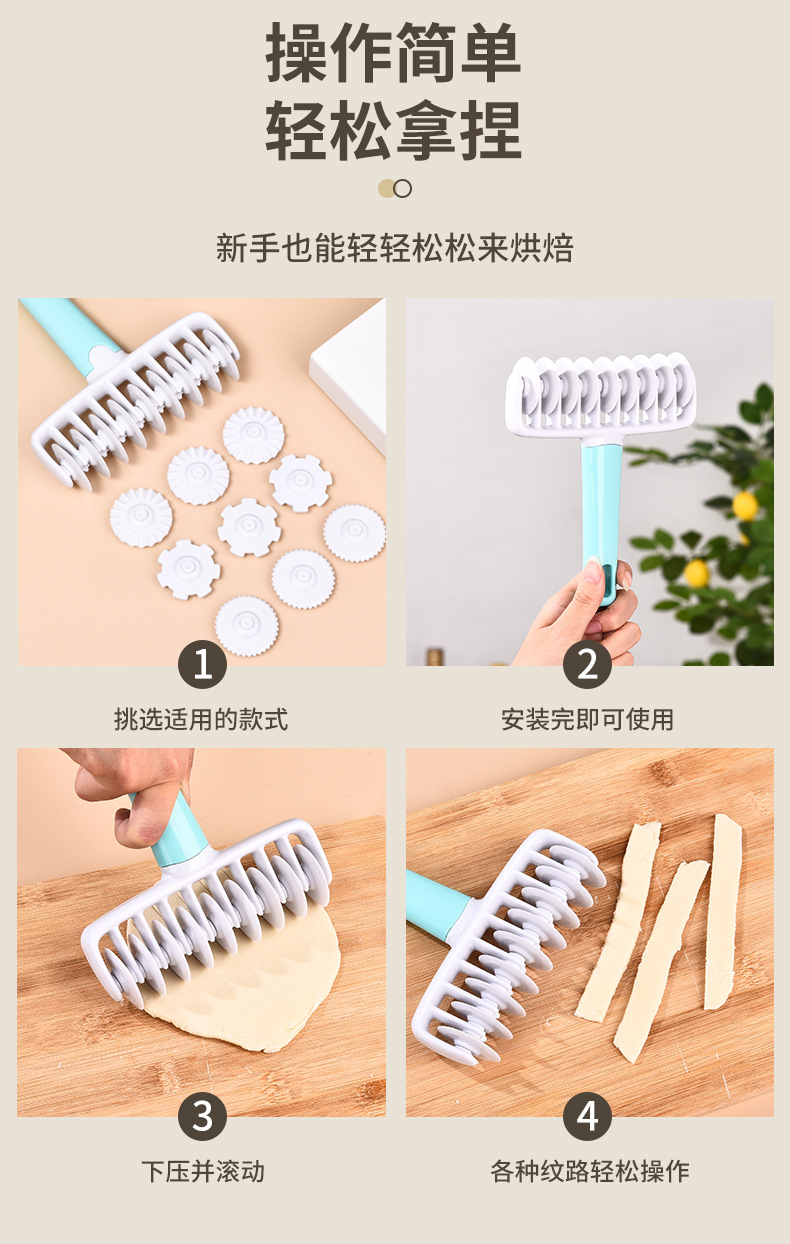 操作简单
轻松拿捏

新手也能轻轻松松来烘焙

1
挑选适用的款式

2
安装完即可使用

3
下压并滚动

4
各种纹路轻松操作