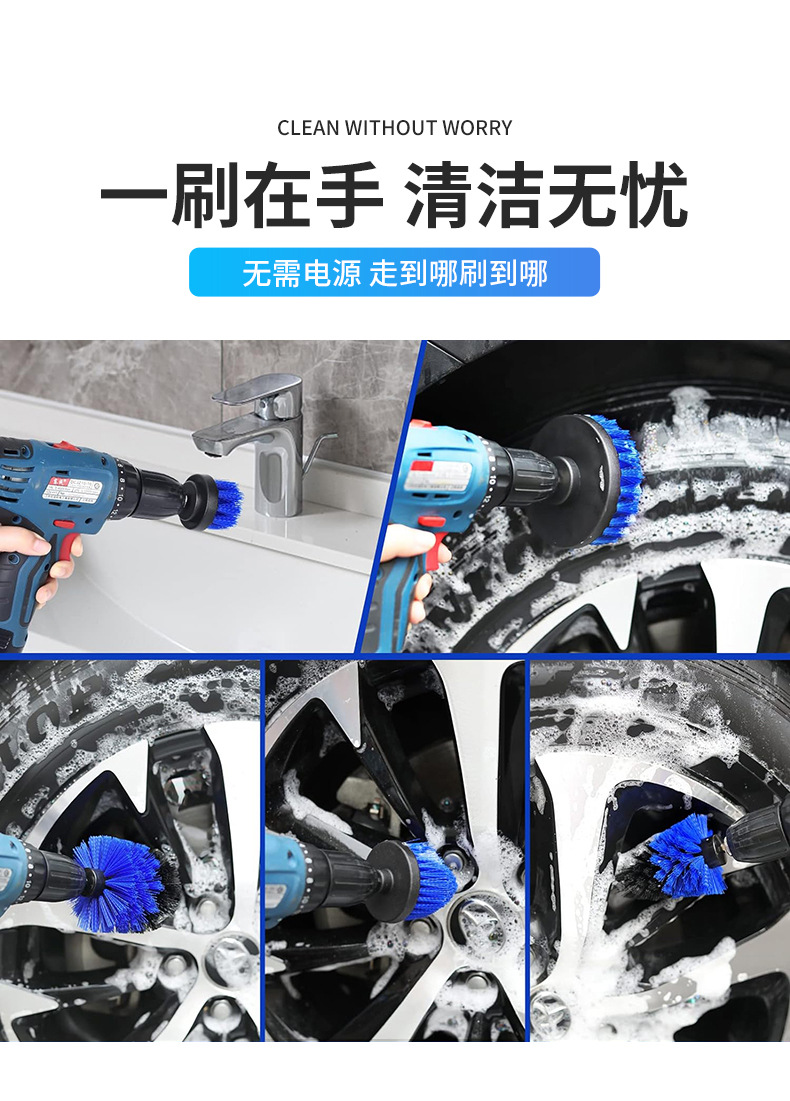 CLEAN WITHOUT WORRY

一刷在手 清洁无忧

无需电源 走到哪刷到哪