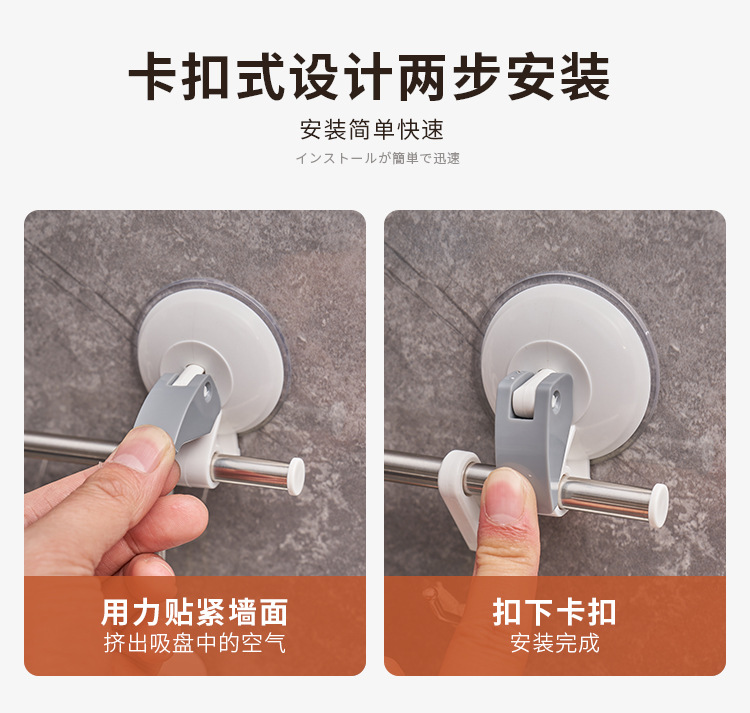 卡扣式设计两步安装

安装简单快速

インストールが簡単で迅速

用力贴紧墙面

挤出吸盘中的空气

扣下卡扣

安装完成