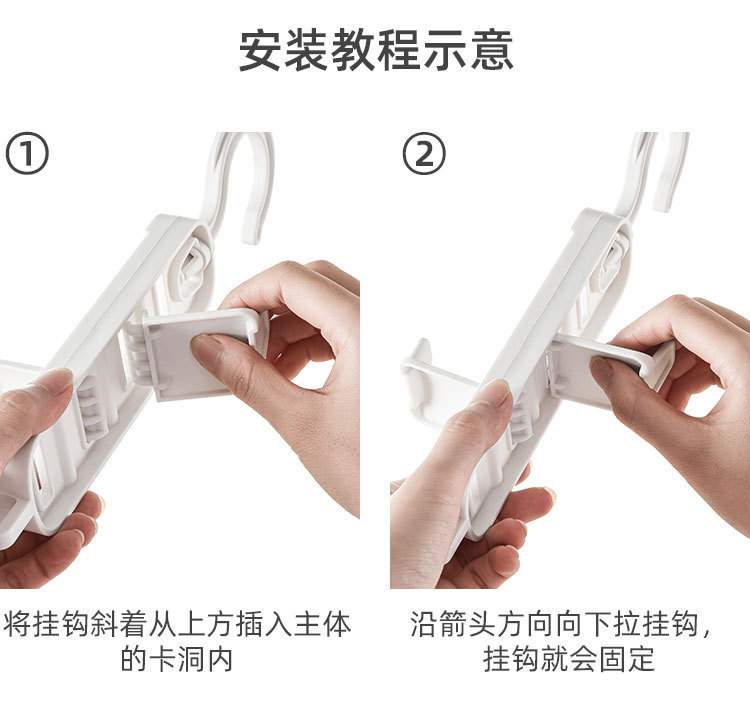 安装教程示意

①

将挂钩斜着从上方插入主体的卡洞内

②

沿箭头方向向下拉挂钩，挂钩就会固定