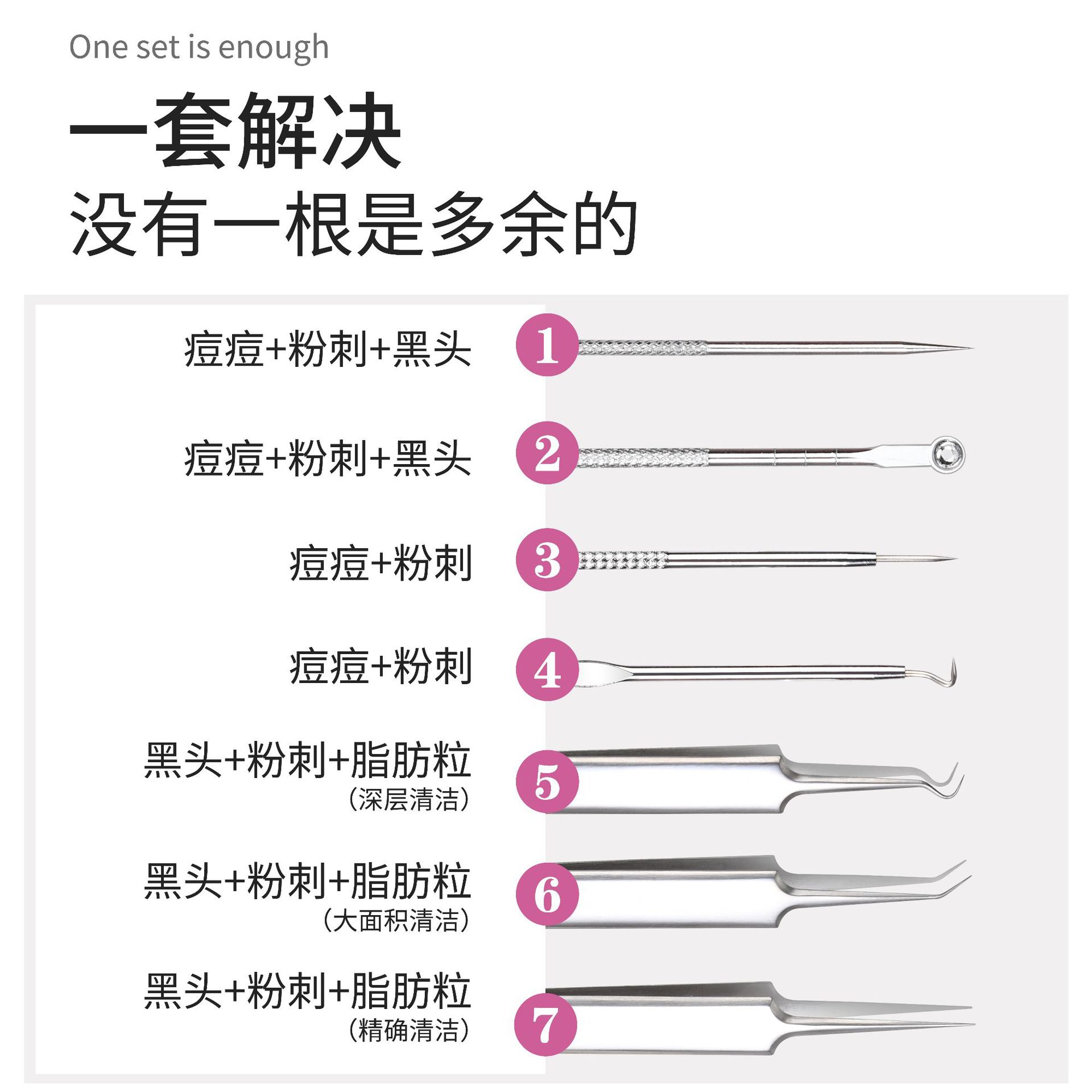 One set is enough

一套解决
没有一根是多余的

痘痘+粉刺+黑头
1

痘痘+粉刺+黑头
2

痘痘+粉刺
3

痘痘+粉刺
4

黑头+粉刺+脂肪粒
(深层清洁)
5

黑头+粉刺+脂肪粒
(大面积清洁)
6

黑头+粉刺+脂肪粒
(精确清洁)
7