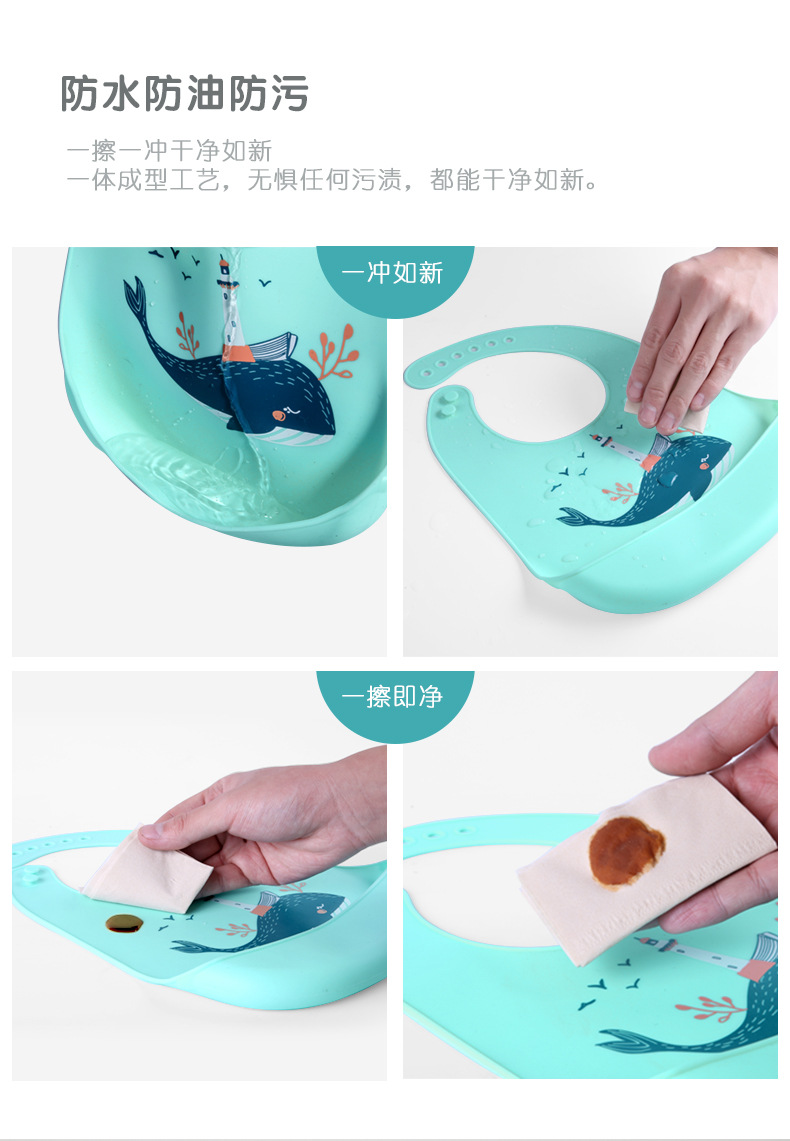 防水防油防污

一擦一冲干净如新
一体成型工艺，无惧任何污渍，都能干净如新。

一冲如新

一擦即净