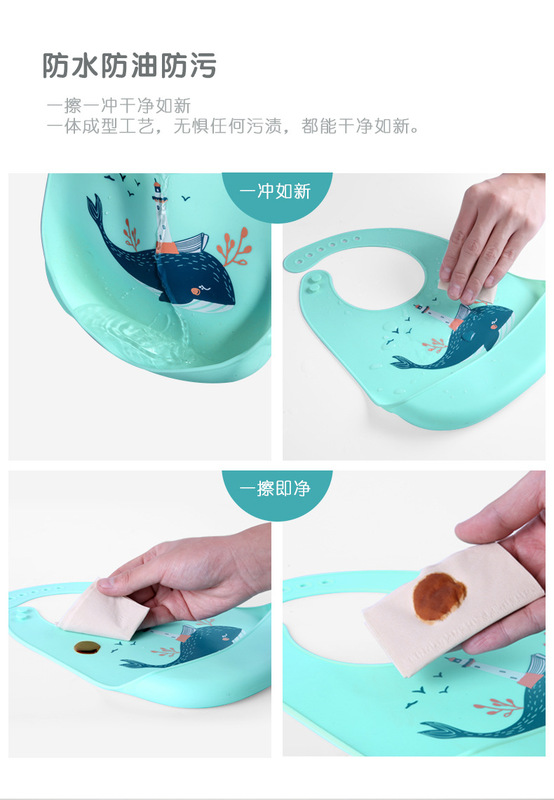 防水防油防污

一擦一冲干净如新
一体成型工艺，无惧任何污渍，都能干净如新。

一冲如新

一擦即净