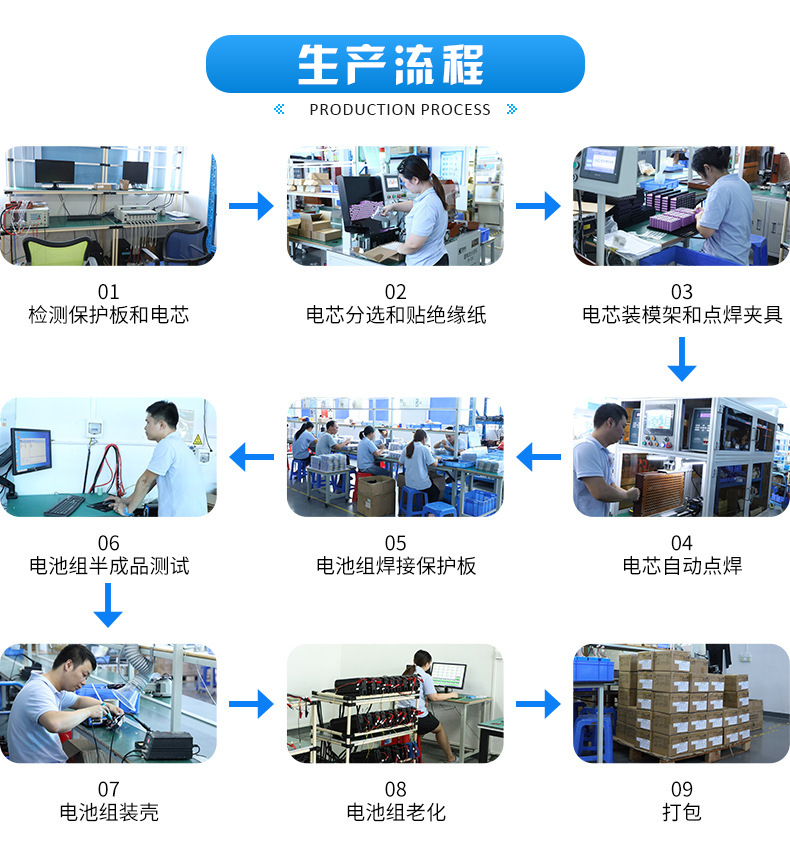 生产流程

PRODUCTION PROCESS

01
检测保护板和电芯

02
电芯分选和贴绝缘纸

03
电芯装模架和点焊夹具

04
电芯自动点焊

05
电池组焊接保护板

06
电池组半成品测试

07
电池组装壳

08
电池组老化

09
打包