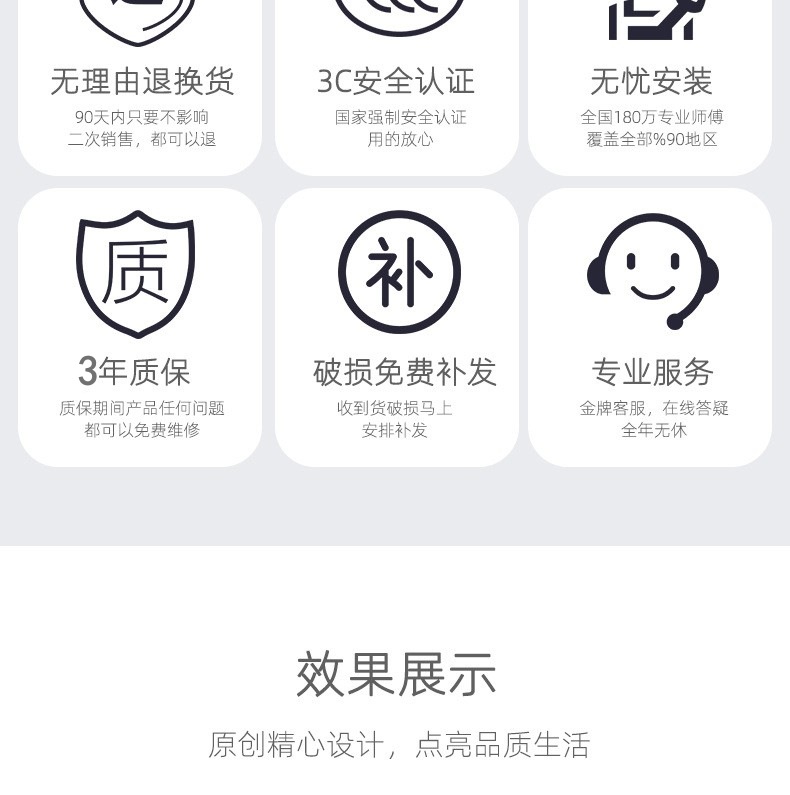 无理由退换货
90天内只要不影响
二次销售，都可以退

3C安全认证
国家强制安全认证
用的放心

无忧安装
全国180万专业师傅
覆盖全部%90地区

质

3年质保
质保期间产品任何问题
都可以免费维修

补

破损免费补发
收到货破损马上
安排补发

专业服务
金牌客服，在线答疑
全年无休

效果展示

原创精心设计，点亮品质生活