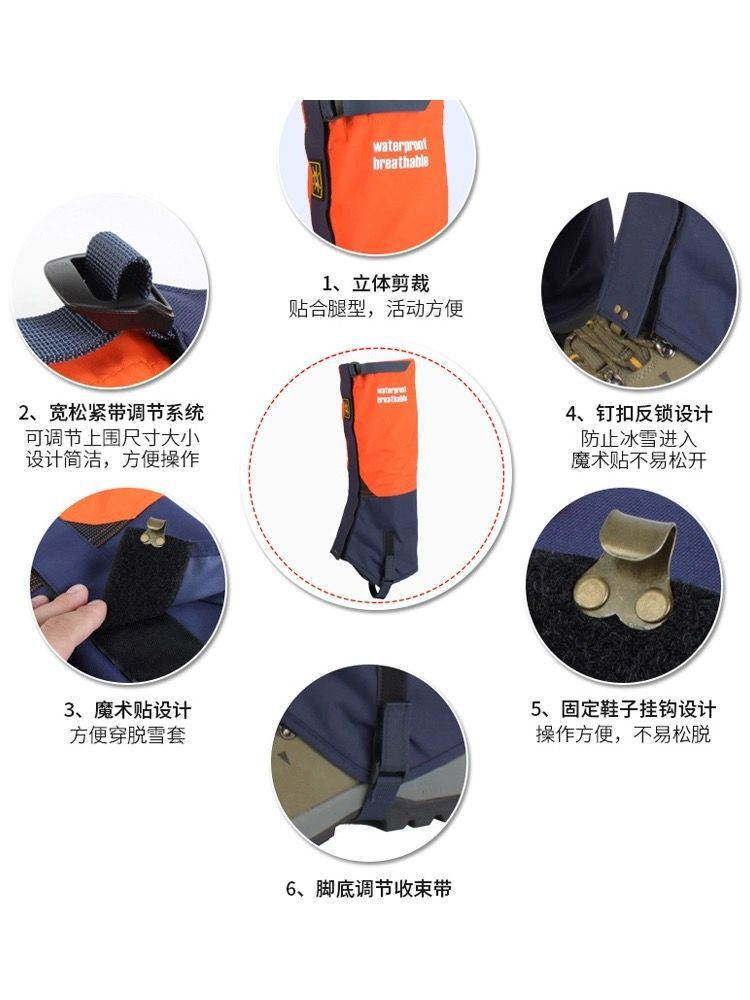 waterproof
breathable

1、立体剪裁
贴合腿型，活动方便

2、宽松紧带调节系统
可调节上围尺寸大小
设计简洁，方便操作

waterproof
breathable

4、钉扣反锁设计
防止冰雪进入
魔术贴不易松开

3、魔术贴设计
方便穿脱雪套

5、固定鞋子挂钩设计
操作方便，不易松脱

6、脚底调节收束带