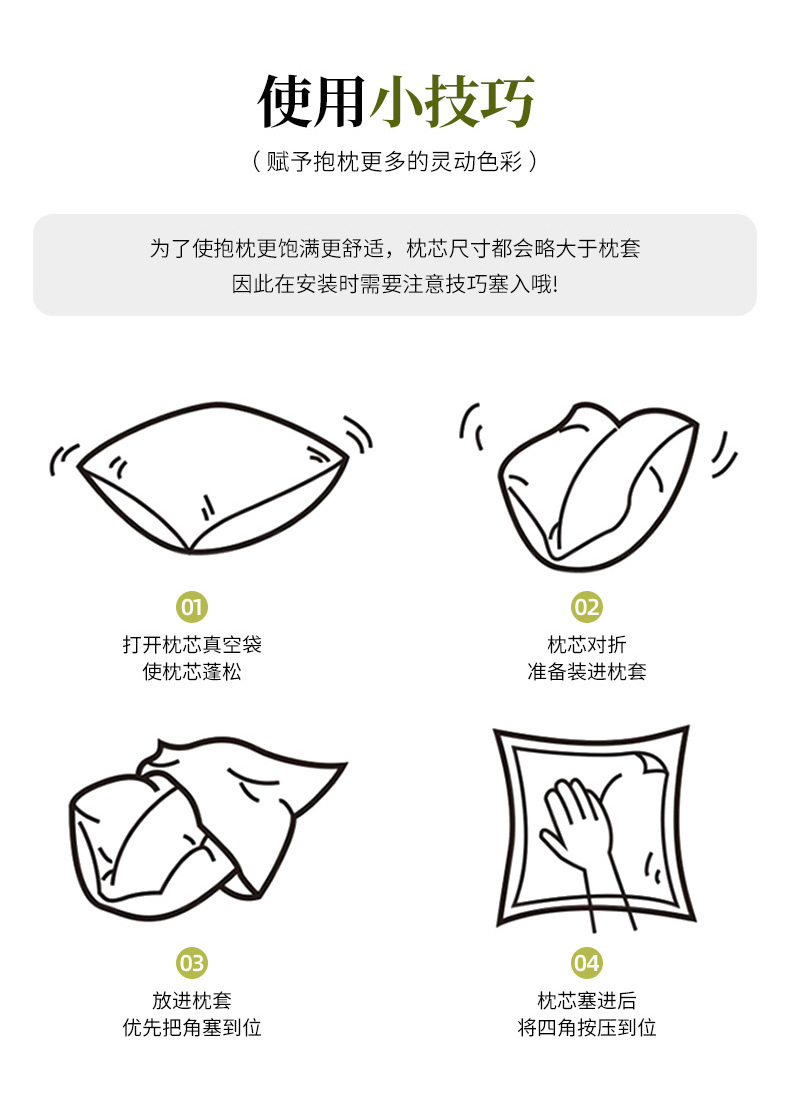 使用小技巧

（赋予抱枕更多的灵动色彩）

为了使抱枕更饱满更舒适，枕芯尺寸都会略大于枕套
因此在安装时需要注意技巧塞入哦!

01
打开枕芯真空袋
使枕芯蓬松

02
枕芯对折
准备装进枕套

03
放进枕套
优先把角塞到位

04
枕芯塞进后
将四角按压到位