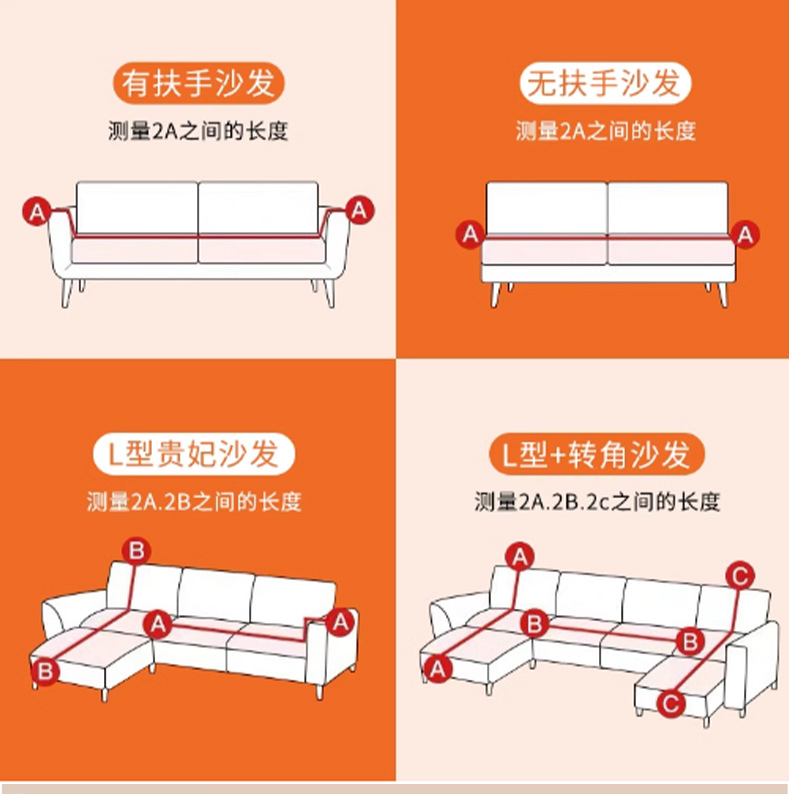 有扶手沙发
测量2A之间的长度

A A

无扶手沙发
测量2A之间的长度

A A

L型贵妃沙发
测量2A.2B之间的长度

B A A B

L型+转角沙发
测量2A.2B.2c之间的长度

A C B B A C