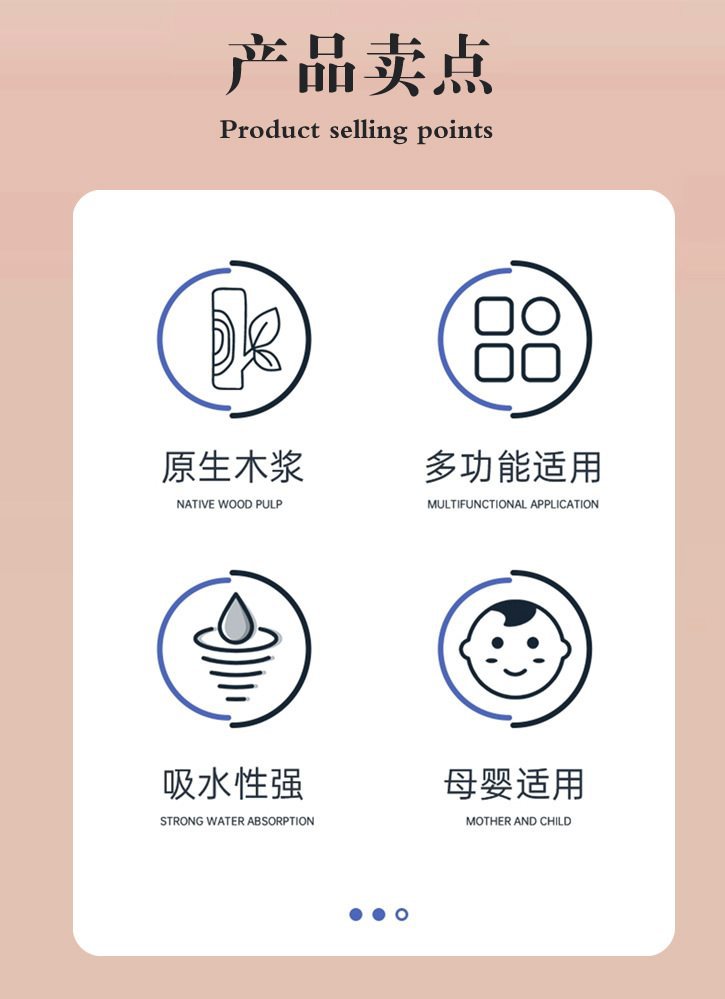 产品卖点

Product selling points

原生木浆

NATIVE WOOD PULP

多功能适用

MULTIFUNCTIONAL APPLICATION

吸水性强

STRONG WATER ABSORPTION

母婴适用

MOTHER AND CHILD