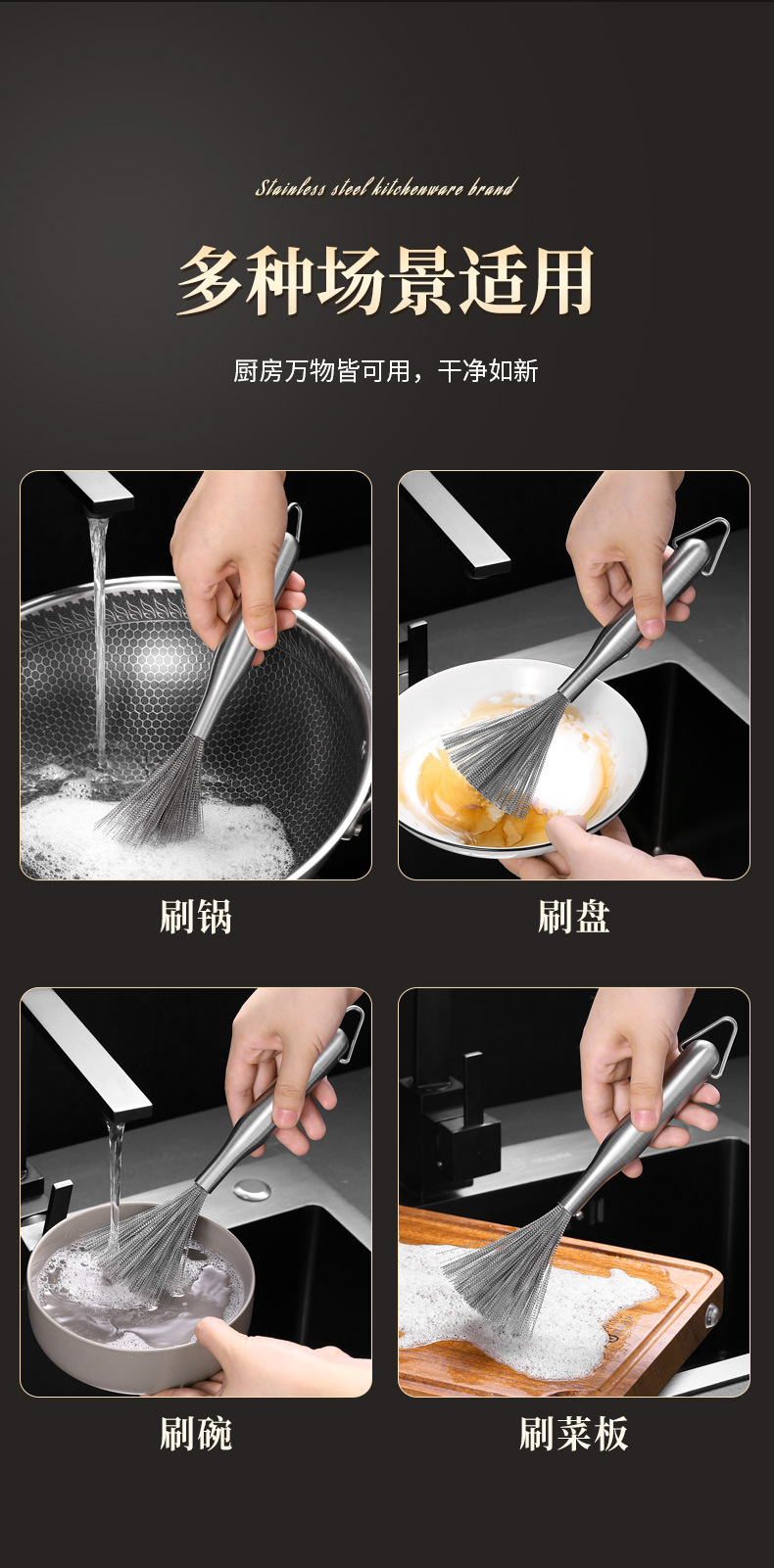 Stainless steel kitchenware brand

多种场景适用

厨房万物皆可用，干净如新

刷锅

刷盘

刷碗

刷菜板