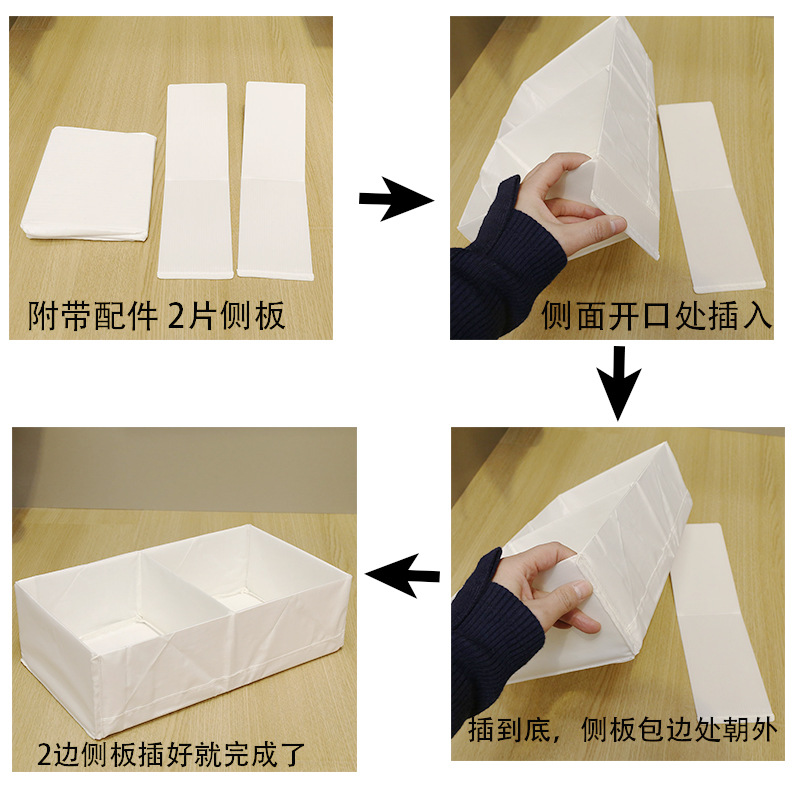 附带配件 2片侧板

侧面开口处插入

插到底，侧板包边处朝外

2边侧板插好就完成了