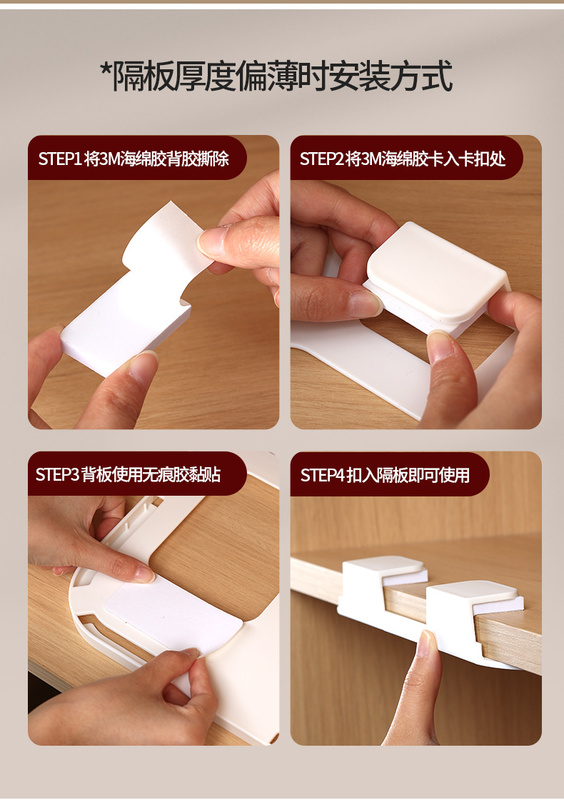 *隔板厚度偏薄时安装方式

STEP1 将3M海绵胶背胶撕除

STEP2 将3M海绵胶卡入卡扣处

STEP3 背板使用无痕胶黏贴

STEP4 扣入隔板即可使用