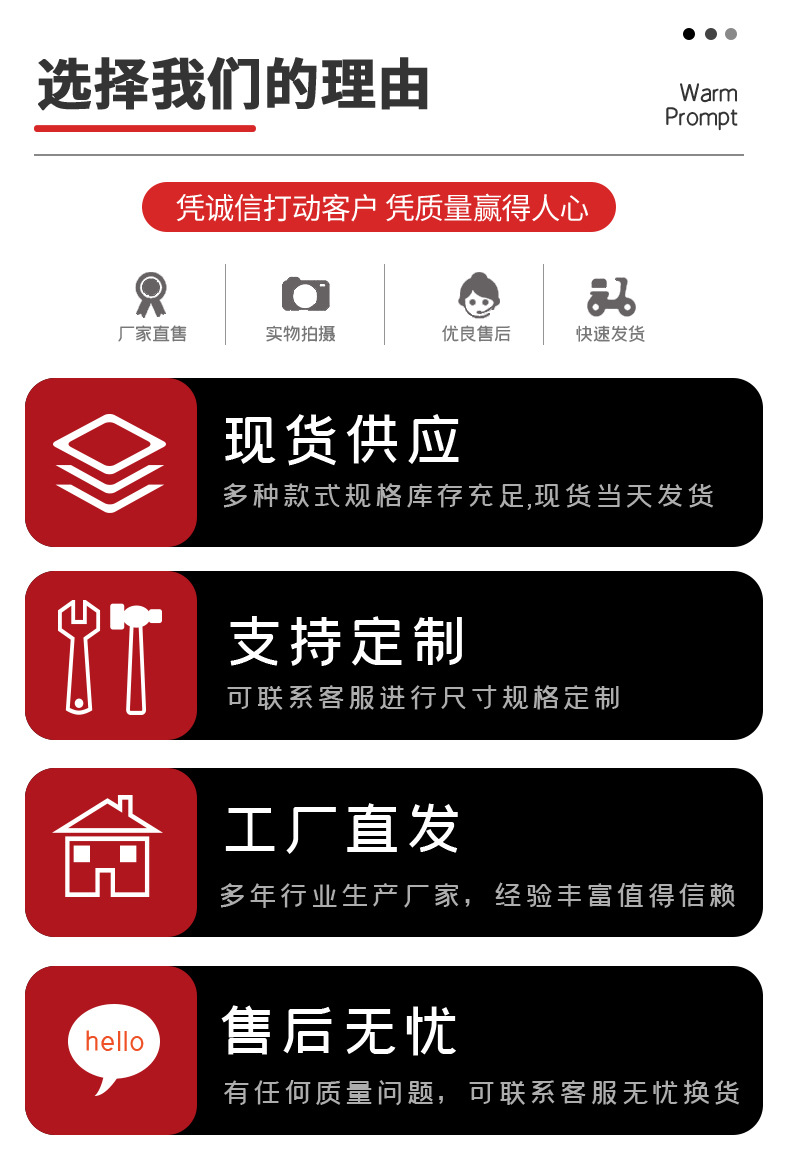 选择我们的理由

Warm
Prompt

凭诚信打动客户 凭质量赢得人心

厂家直售

实物拍摄

优良售后

快速发货

现货供应

多种款式规格库存充足,现货当天发货

支持定制

可联系客服进行尺寸规格定制

工厂直发

多年行业生产厂家，经验丰富值得信赖

hello

售后无忧

有任何质量问题，可联系客服无忧换货