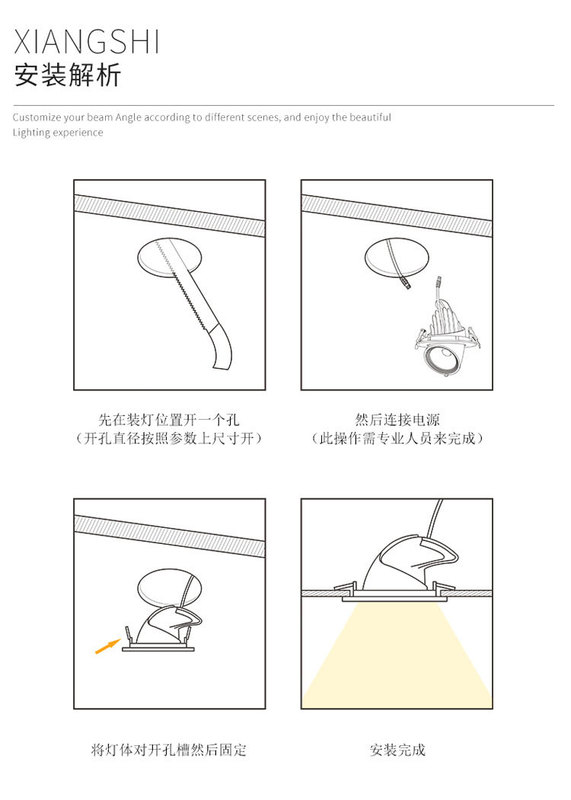 XIANGSHI
安装解析

Customize your beam Angle according to different scenes, and enjoy the beautiful Lighting experience

先在装灯位置开一个孔
（开孔直径按照参数上尺寸开）

然后连接电源
（此操作需专业人员来完成）

将灯体对开孔槽然后固定

安装完成