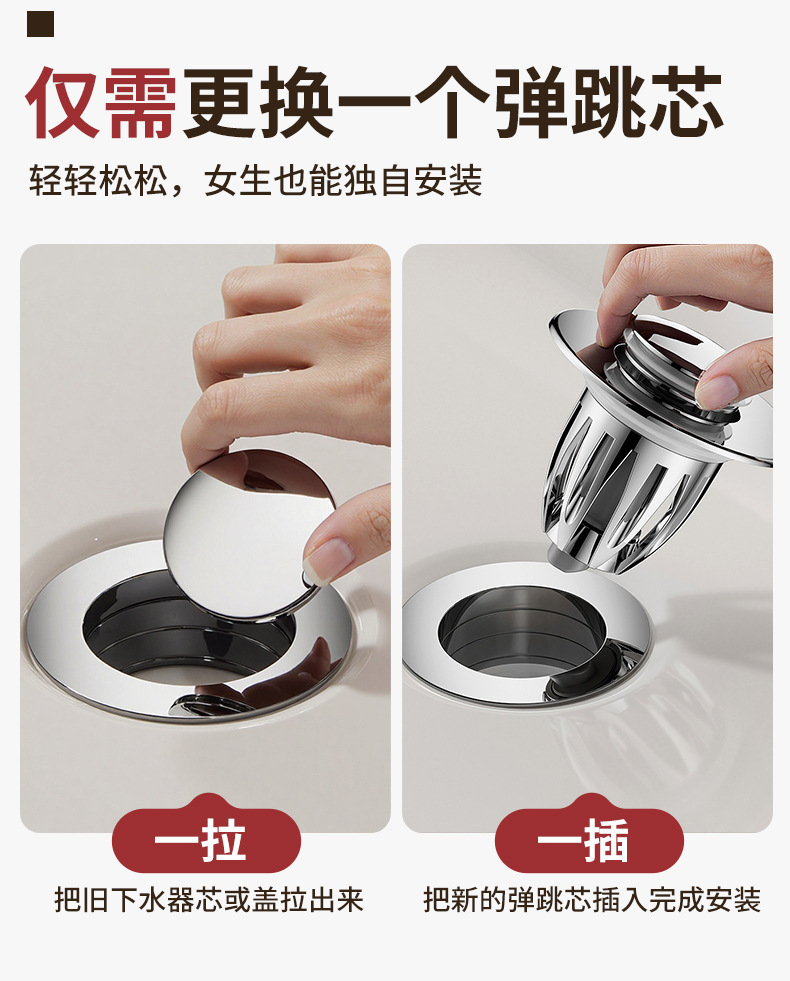 仅需更换一个弹跳芯

轻轻松松，女生也能独自安装

一拉

把旧下水器芯或盖拉出来

一插

把新的弹跳芯插入完成安装