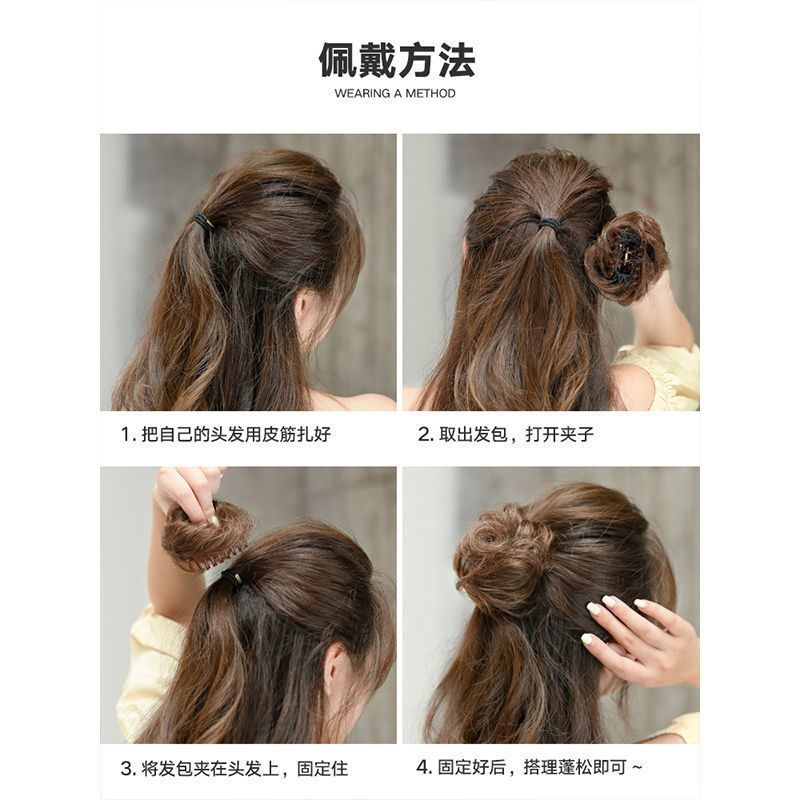 佩戴方法
WEARING A METHOD

1. 把自己的头发用皮筋扎好

2. 取出发包，打开夹子

3. 将发包夹在头发上，固定住

4. 固定好后，搭理蓬松即可 ~