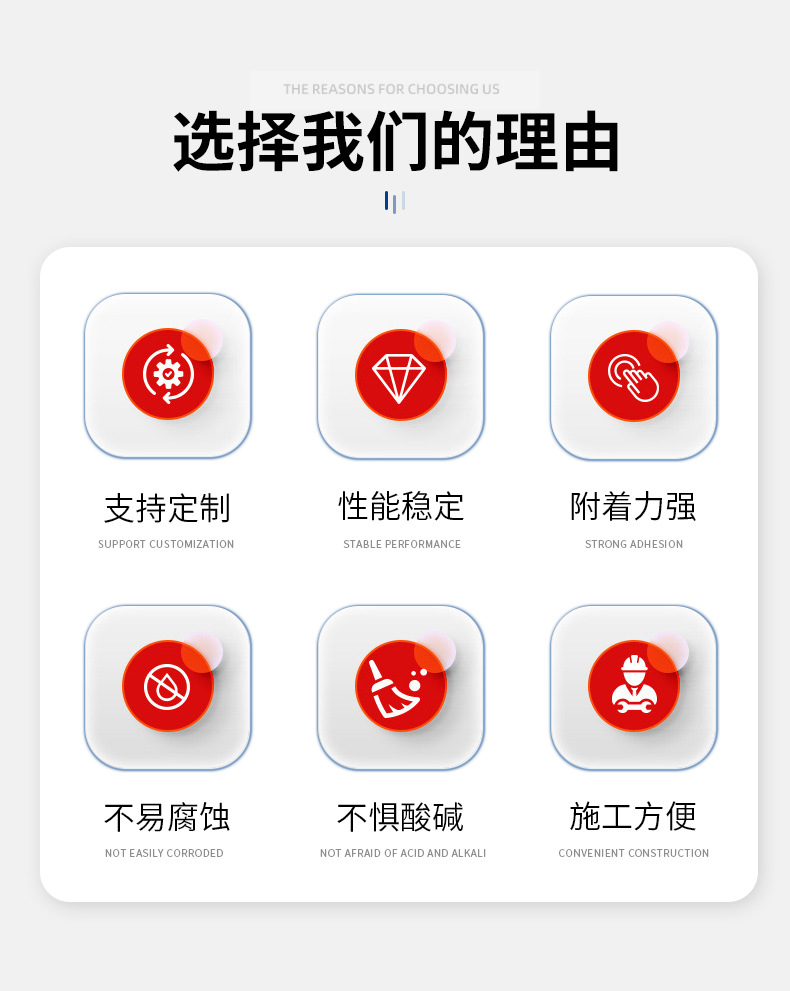 THE REASONS FOR CHOOSING US

选择我们的理由

支持定制
SUPPORT CUSTOMIZATION

性能稳定
STABLE PERFORMANCE

附着力强
STRONG ADHESION

不易腐蚀
NOT EASILY CORRODED

不惧酸碱
NOT AFRAID OF ACID AND ALKALI

施工方便
CONVENIENT CONSTRUCTION