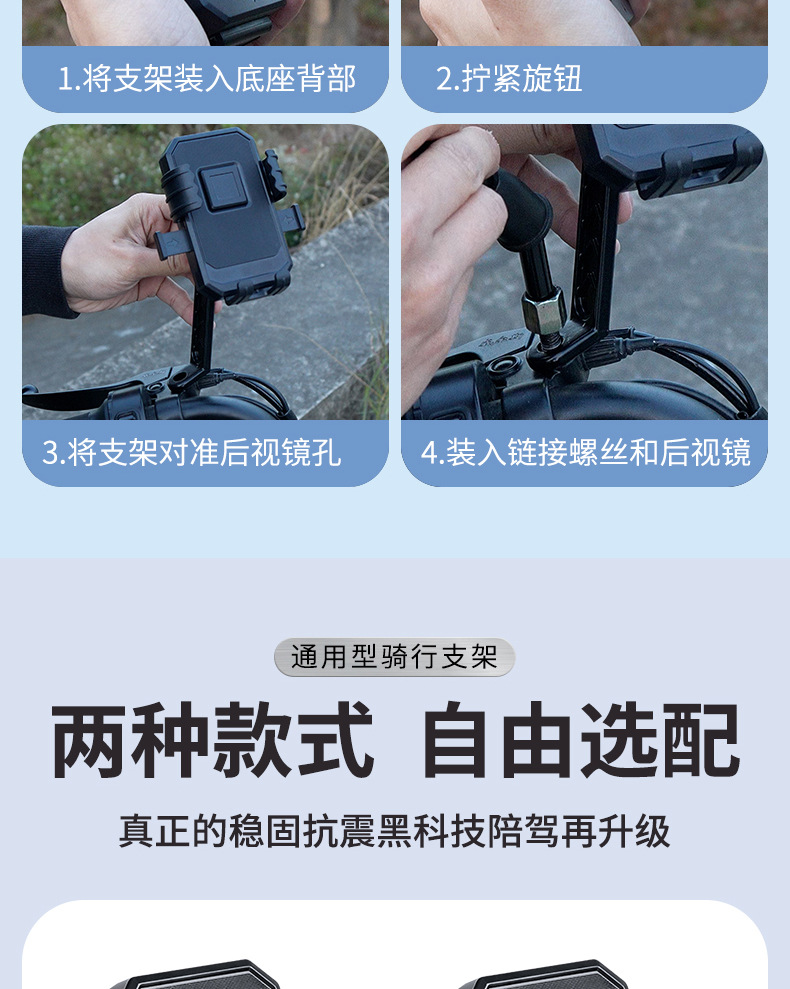 1.将支架装入底座背部

2.拧紧旋钮

3.将支架对准后视镜孔

4.装入链接螺丝和后视镜

通用型骑行支架

两种款式 自由选配

真正的稳固抗震黑科技陪驾再升级