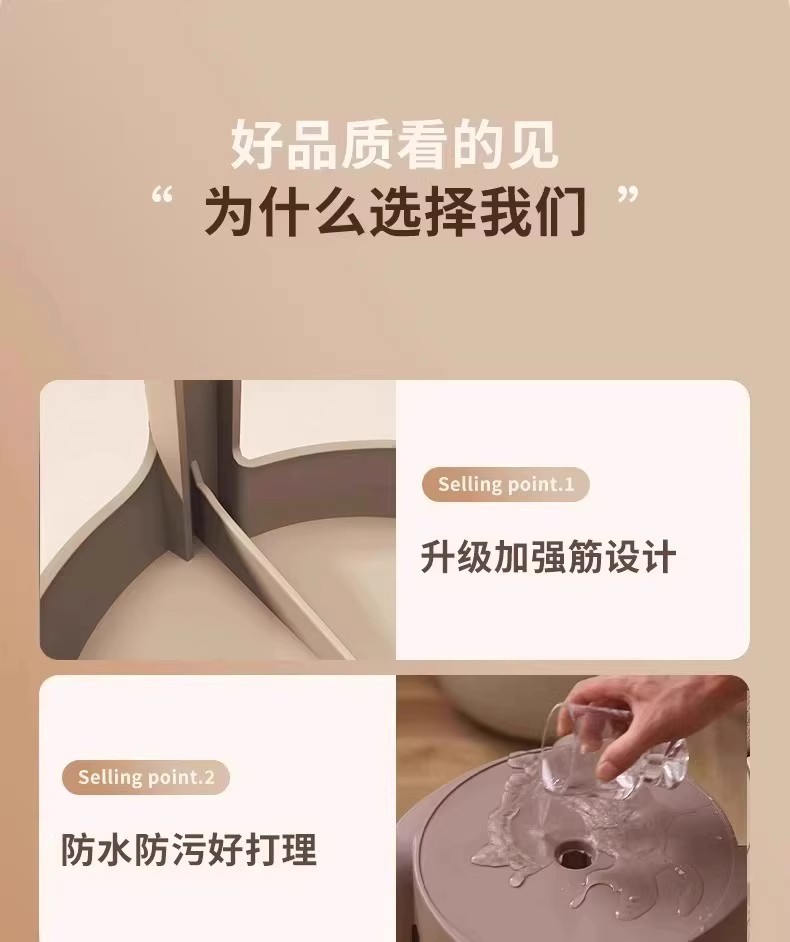 好品质看的见
“ 为什么选择我们 ”

Selling point.1
升级加强筋设计

Selling point.2
防水防污好打理