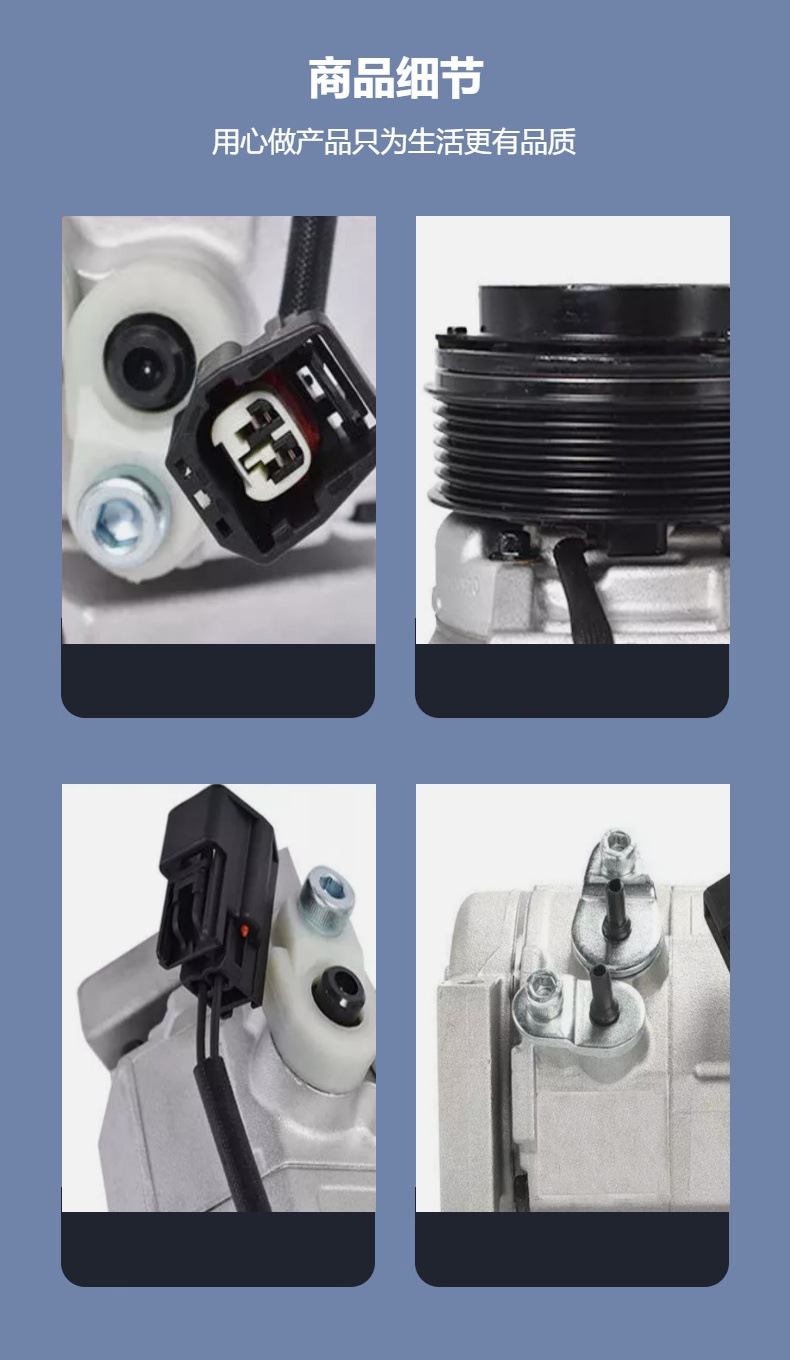 商品细节

用心做产品只为生活更有品质