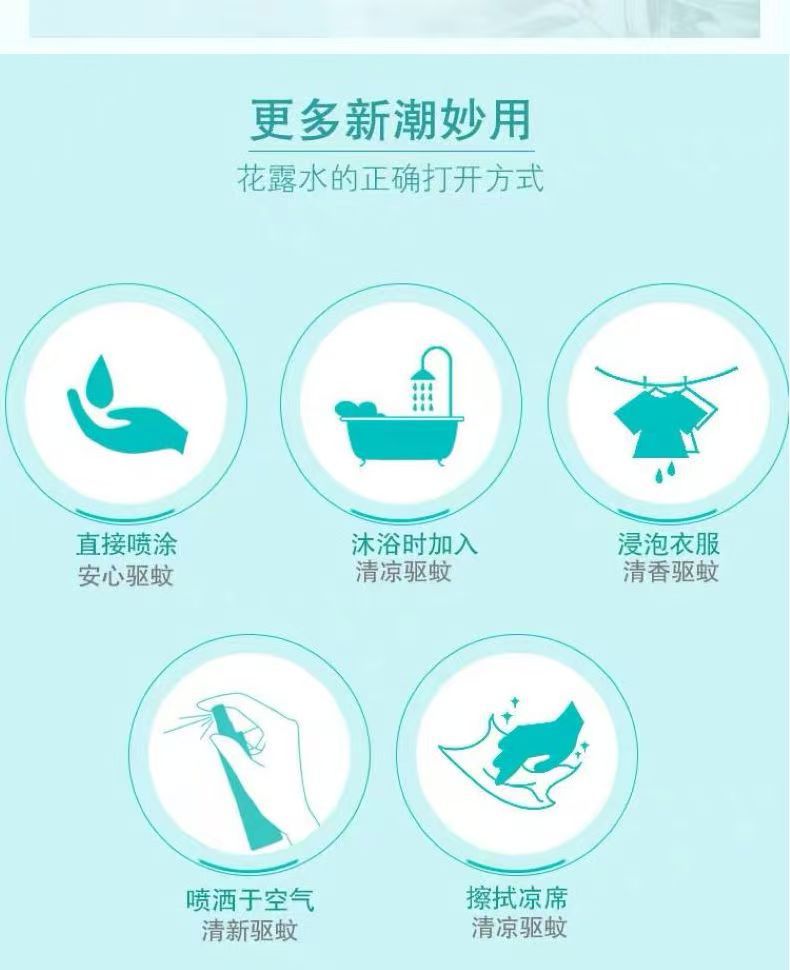 更多新潮妙用

花露水的正确打开方式

直接喷涂
安心驱蚊

沐浴时加入
清凉驱蚊

浸泡衣服
清香驱蚊

喷洒于空气
清新驱蚊

擦拭凉席
清凉驱蚊