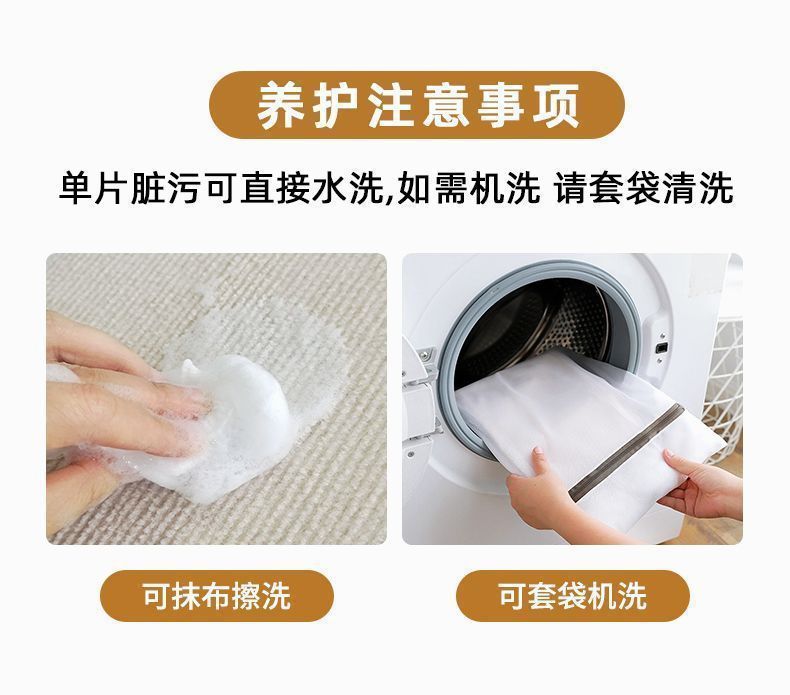 养护注意事项

单片脏污可直接水洗,如需机洗 请套袋清洗

可抹布擦洗

可套袋机洗