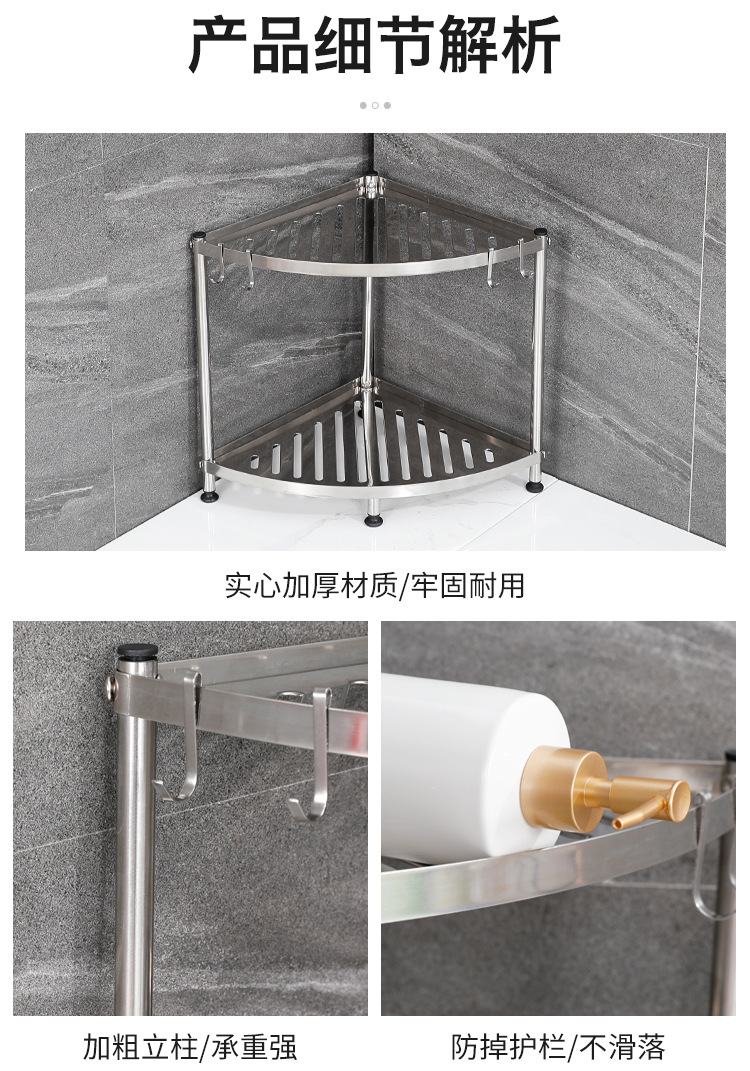 产品细节解析

实心加厚材质/牢固耐用

加粗立柱/承重强

防掉护栏/不滑落