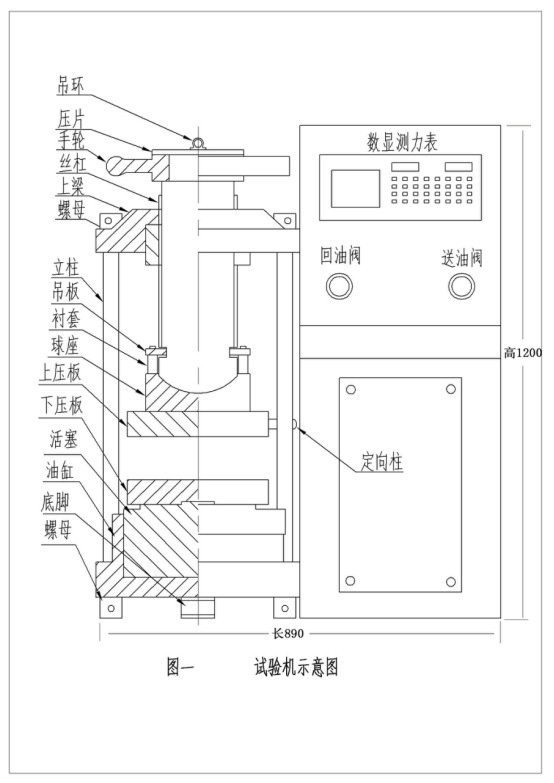 吊环
压片
手轮
丝杠
上梁
螺母
立柱
吊板
衬套
球座
上压板
下压板
活塞
油缸
底脚
螺母

数显测力表
回油阀
送油阀
定向柱
高1200
长890

图一 试验机示意图