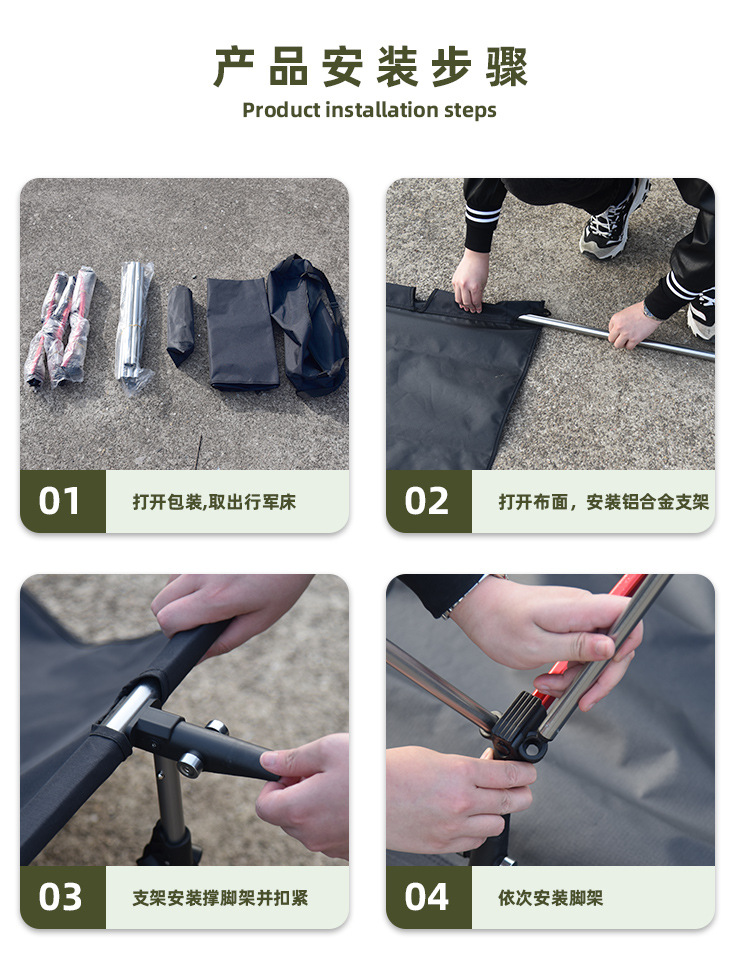 产品安装步骤
Product installation steps

01 打开包装,取出行军床

02 打开布面，安装铝合金支架

03 支架安装撑脚架并扣紧

04 依次安装脚架