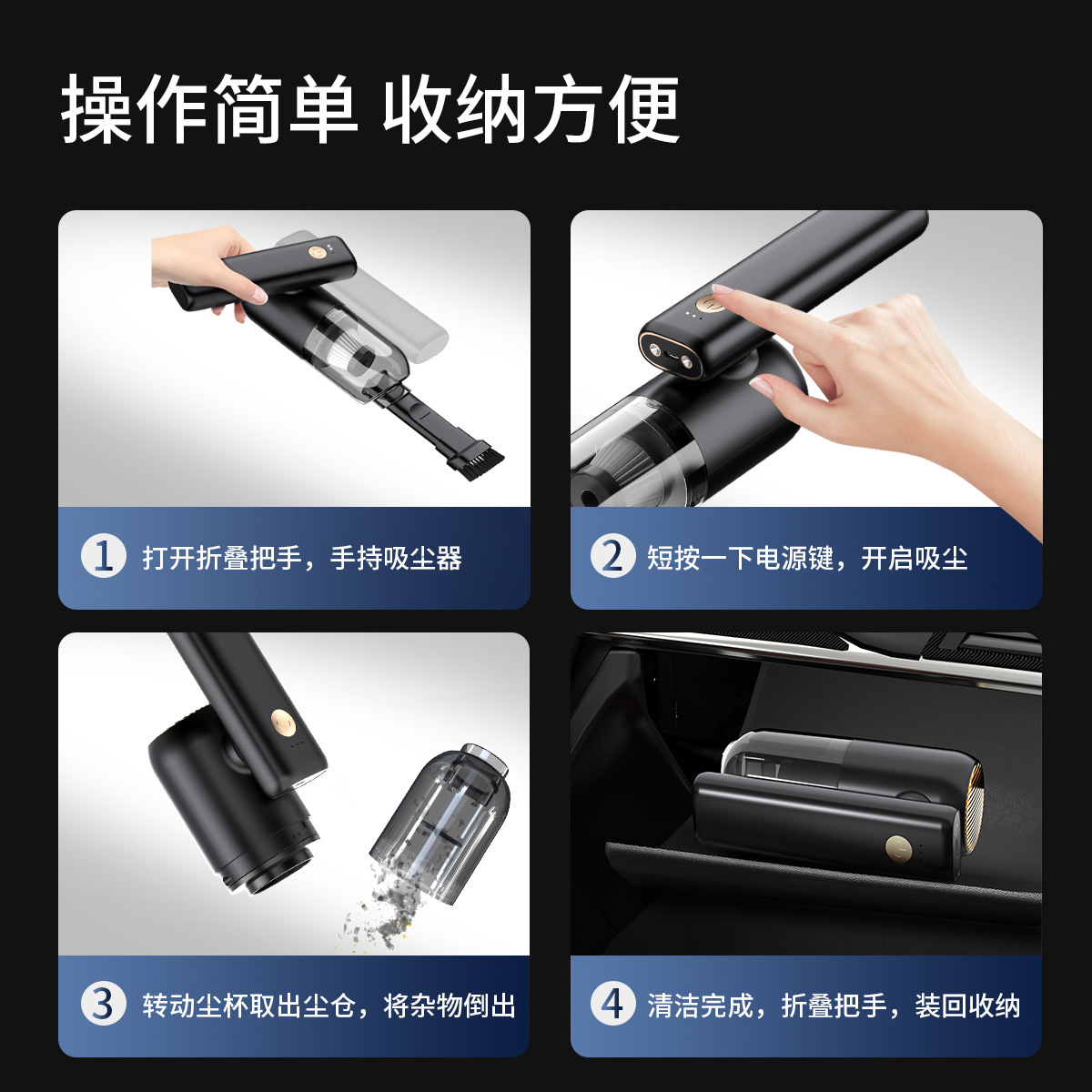 操作简单 收纳方便

1 打开折叠把手，手持吸尘器

2 短按一下电源键，开启吸尘

3 转动尘杯取出尘仓，将杂物倒出

4 清洁完成，折叠把手，装回收纳