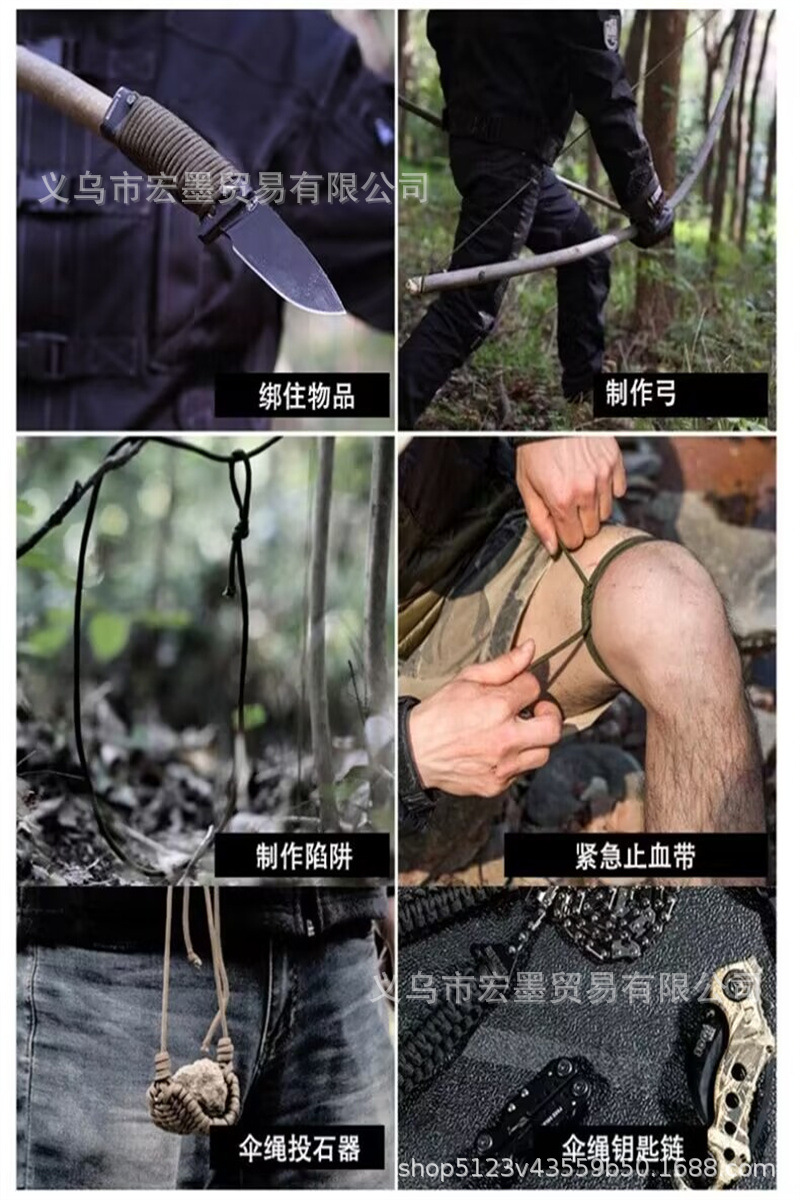 义乌市宏墨贸易有限公司

绑住物品

制作弓

制作陷阱

紧急止血带

义乌市宏墨贸易有限公司

伞绳投石器

伞绳钥匙链

shop5123v43559b50.1688.com