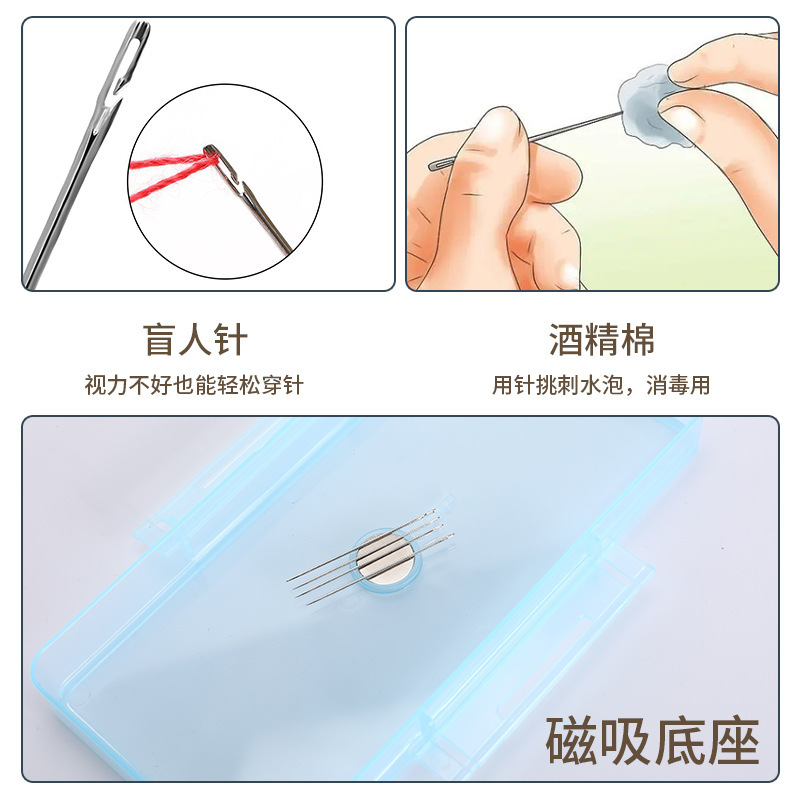 盲人针
视力不好也能轻松穿针

酒精棉
用针挑刺水泡，消毒用

磁吸底座