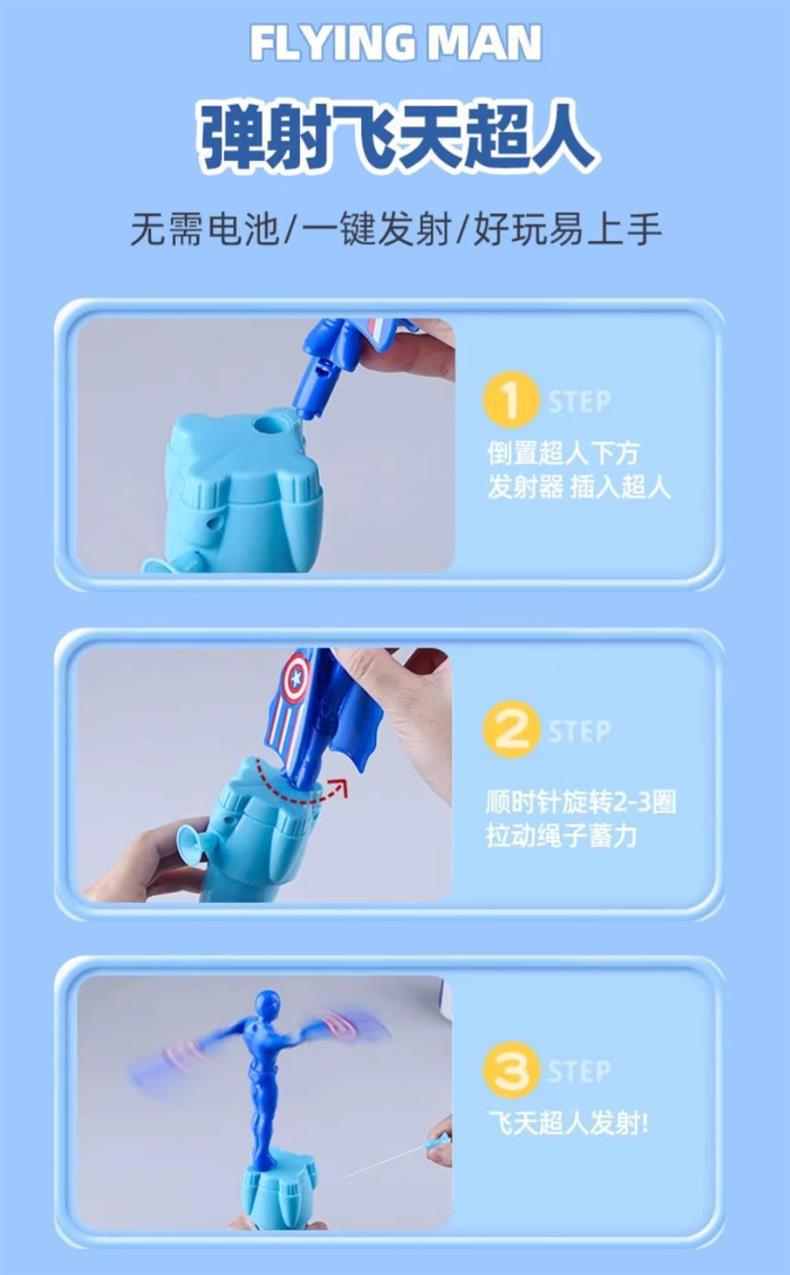 FLYING MAN

弹射飞天超人

无需电池/一键发射/好玩易上手

1 STEP
倒置超人下方
发射器 插入超人

2 STEP
顺时针旋转2-3圈
拉动绳子蓄力

3 STEP
飞天超人发射!