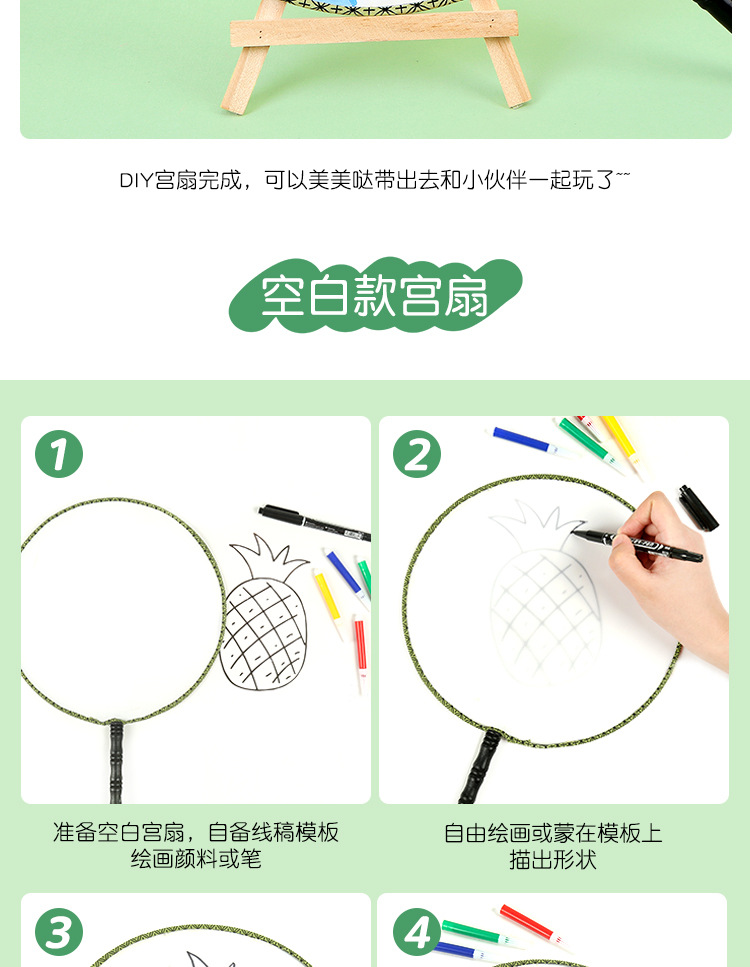 DIY宫扇完成，可以美美哒带出去和小伙伴一起玩了~~

空白款宫扇

1

准备空白宫扇，自备线稿模板
绘画颜料或笔

2

自由绘画或蒙在模板上
描出形状

3

4