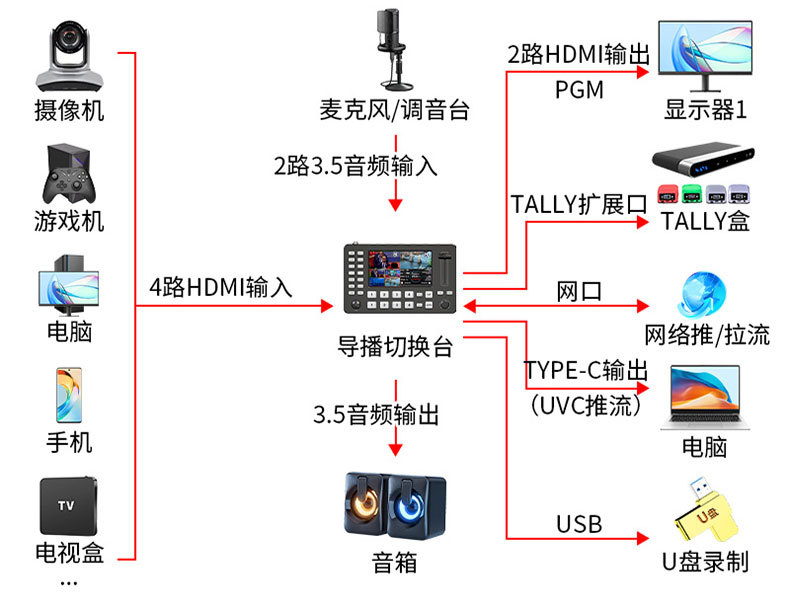 摄像机

游戏机

电脑

手机

TV
电视盒
...

4路HDMI输入

麦克风/调音台

2路3.5音频输入

导播切换台

3.5音频输出

音箱

2路HDMI输出
PGM

显示器1

TALLY扩展口

TALLY盒

网口

网络推/拉流

TYPE-C输出
(UVC推流)

电脑

USB

U盘
U盘录制