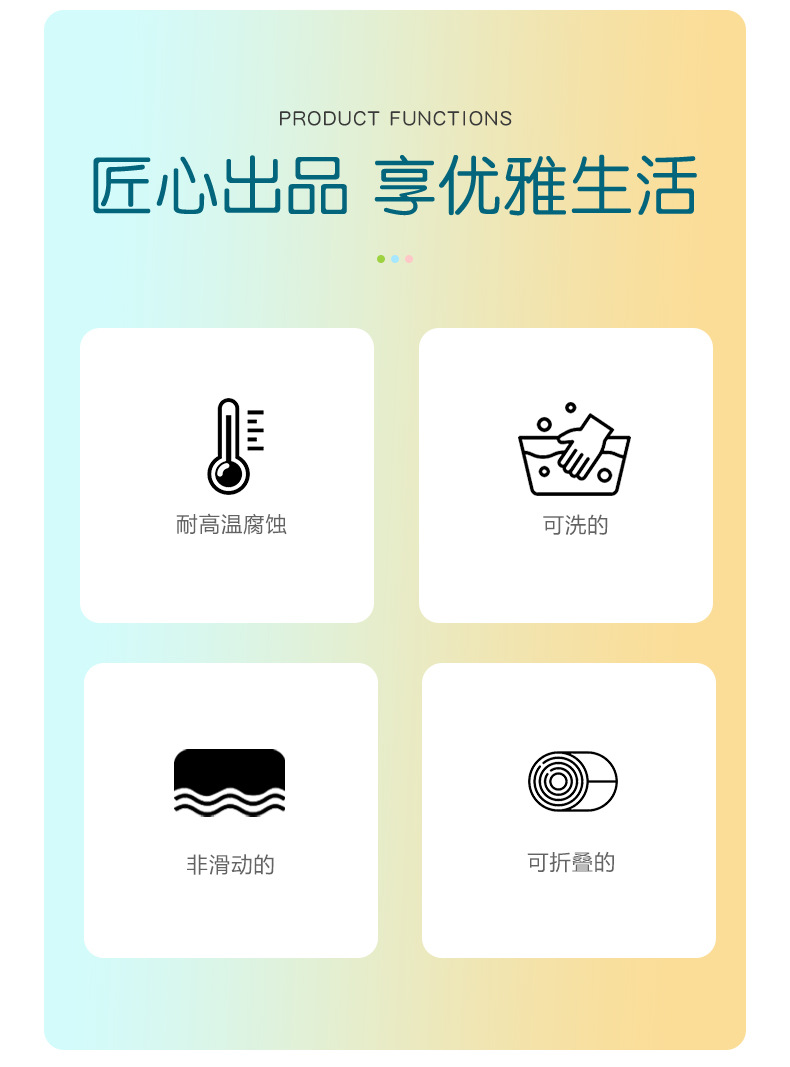 PRODUCT FUNCTIONS

匠心出品 享优雅生活

耐高温腐蚀

可洗的

非滑动的

可折叠的